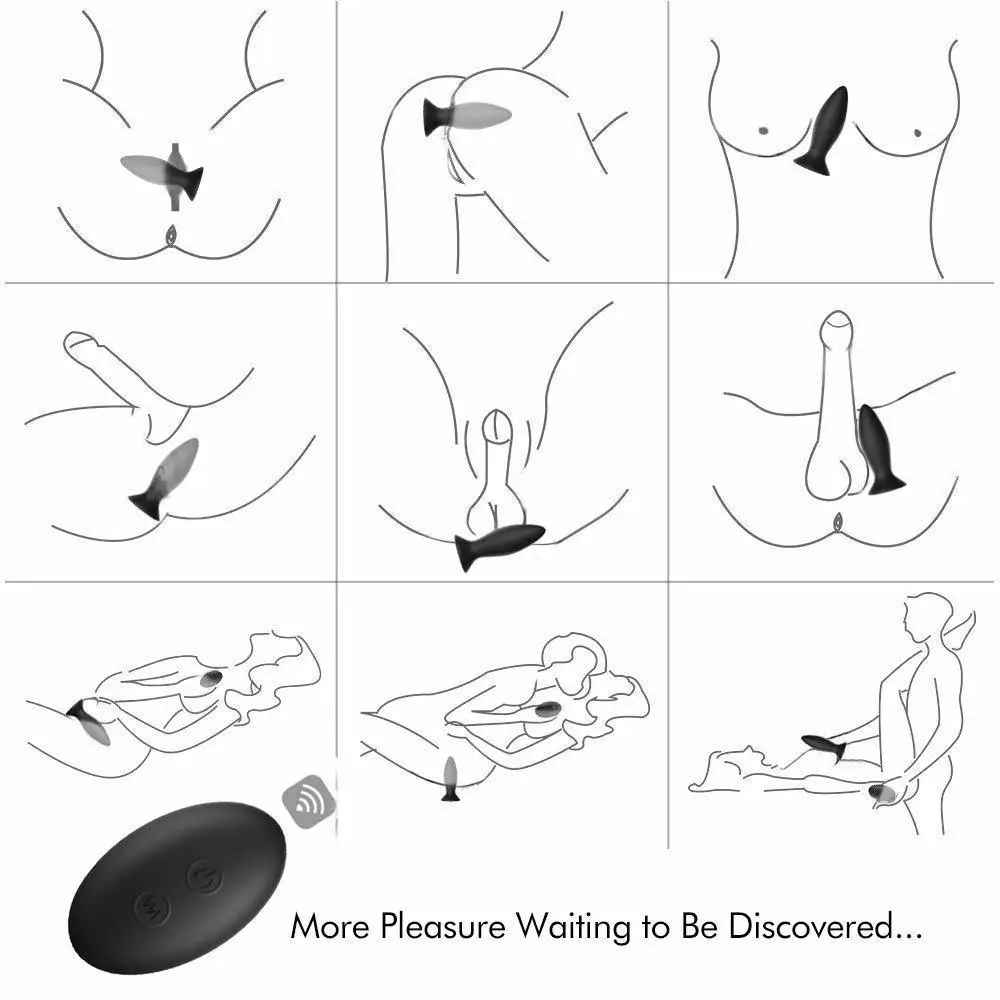 More Pleasure Waiting to Be Discovered...