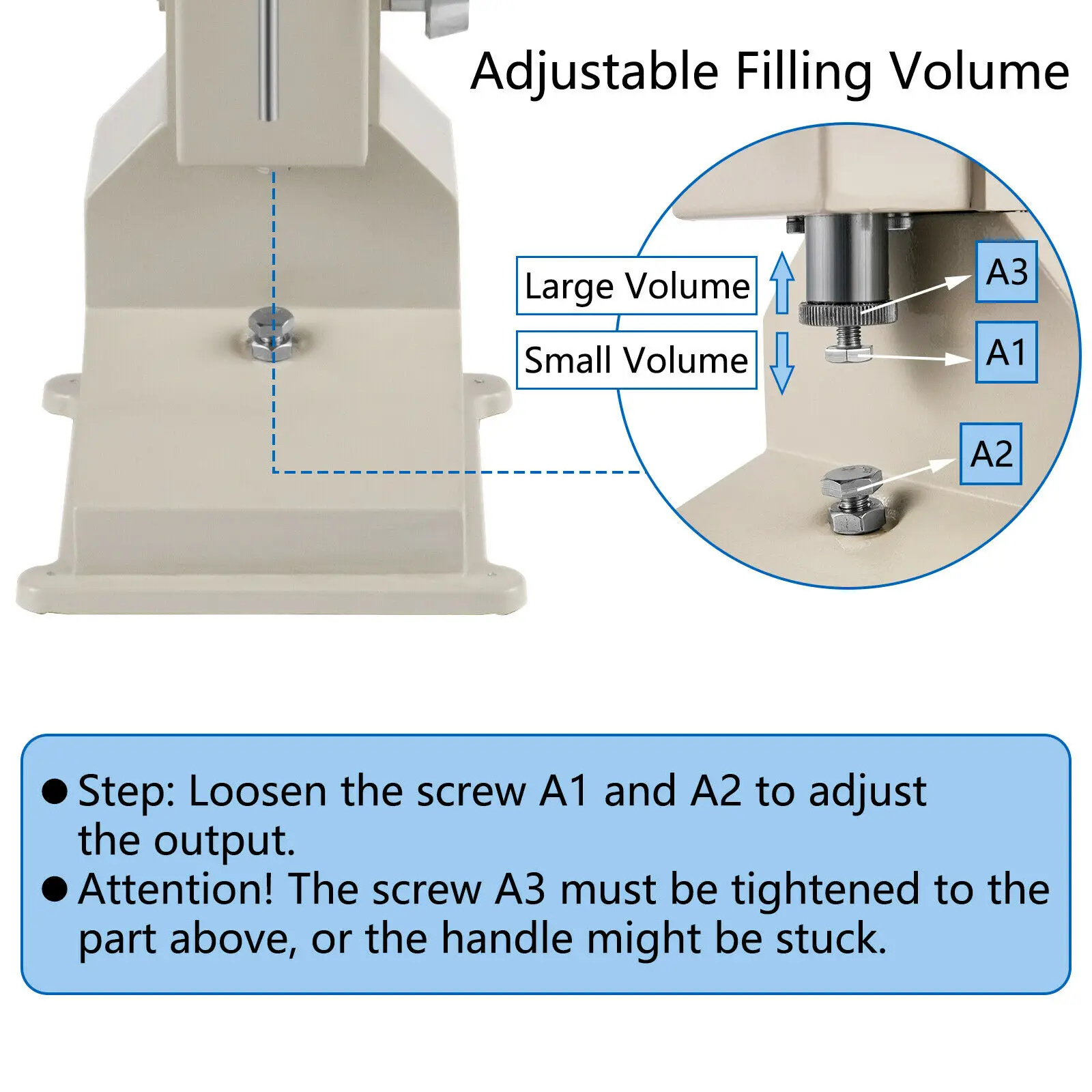 Adjustable Filling Volume

Large Volume

Small Volume

A3

A1

A2

● Step: Loosen the screw A1 and A2 to adjust the output.

● Attention! The screw A3 must be tightened to the part above, or the handle might be stuck.