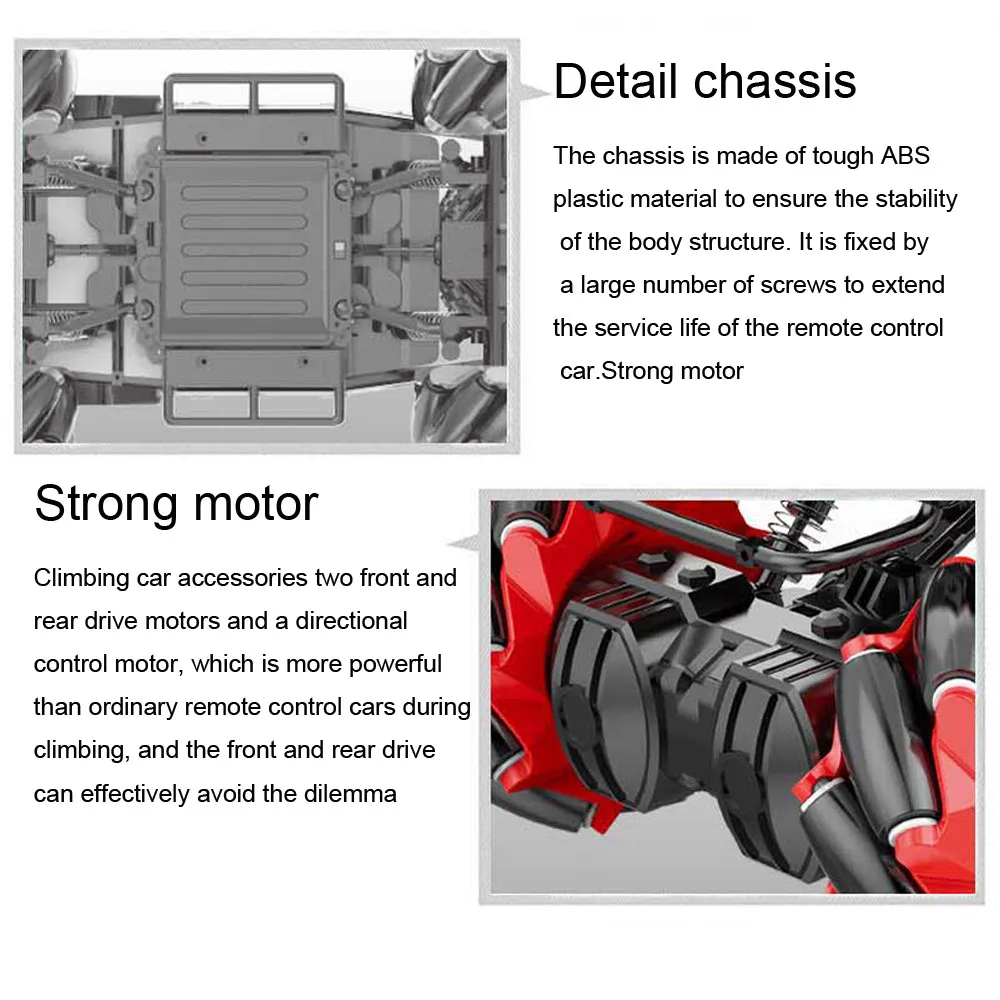 Detail chassis

The chassis is made of tough ABS plastic material to ensure the stability of the body structure. It is fixed by a large number of screws to extend the service life of the remote control car.Strong motor

Strong motor

Climbing car accessories two front and rear drive motors and a directional control motor, which is more powerful than ordinary remote control cars during climbing, and the front and rear drive can effectively avoid the dilemma