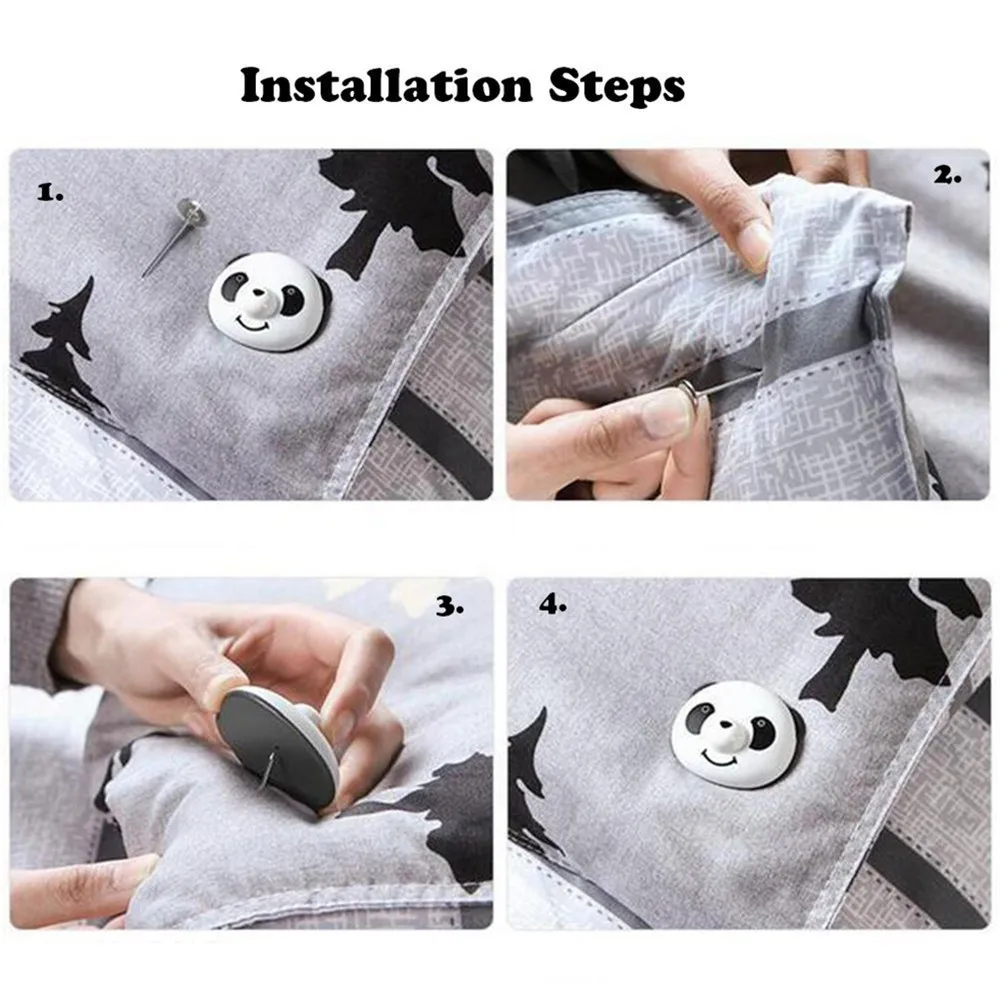 Installation Steps

1.

2.

3.

4.