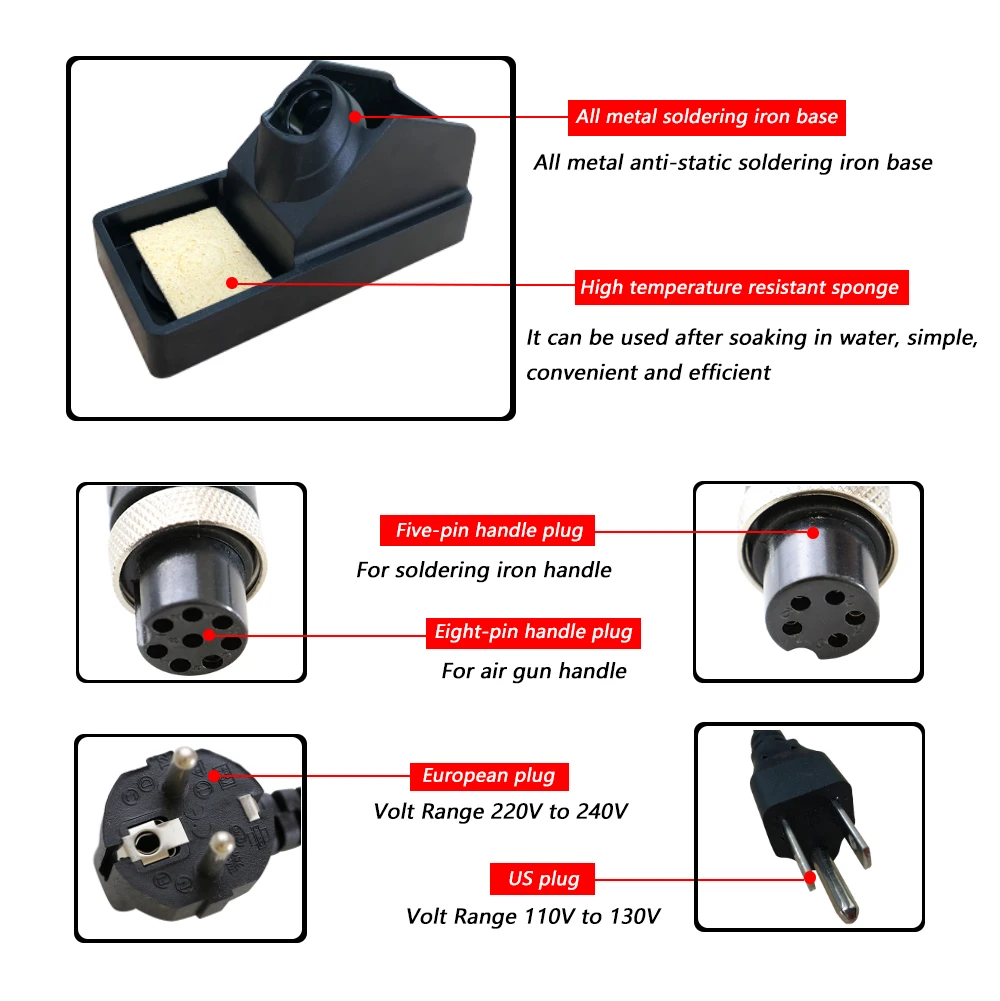 All metal soldering iron base

All metal anti-static soldering iron base

High temperature resistant sponge

It can be used after soaking in water, simple, convenient and efficient

Five-pin handle plug

For soldering iron handle

Eight-pin handle plug

For air gun handle

European plug

Volt Range 220V to 240V

US plug

Volt Range 110V to 130V