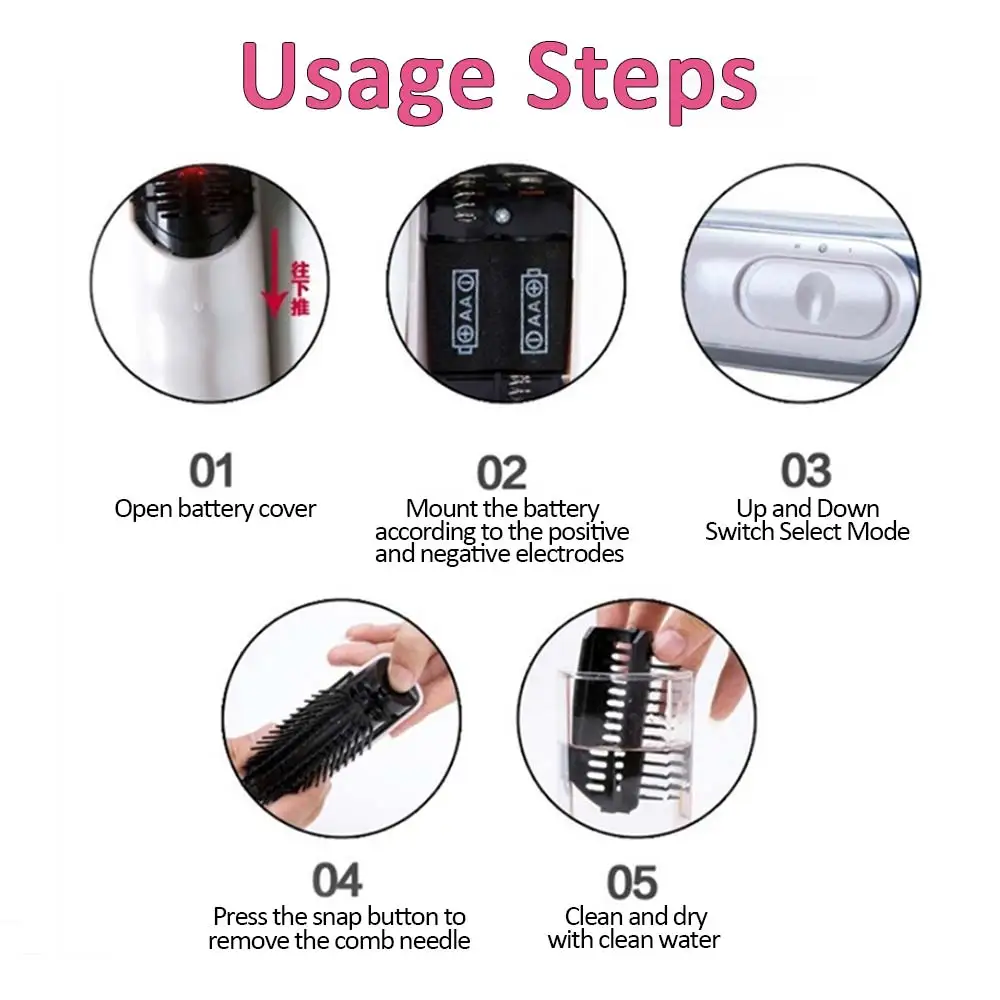 Usage Steps

往下推

AA

AA

01
Open battery cover

02
Mount the battery according to the positive and negative electrodes

03
Up and Down Switch Select Mode

04
Press the snap button to remove the comb needle

05
Clean and dry with clean water