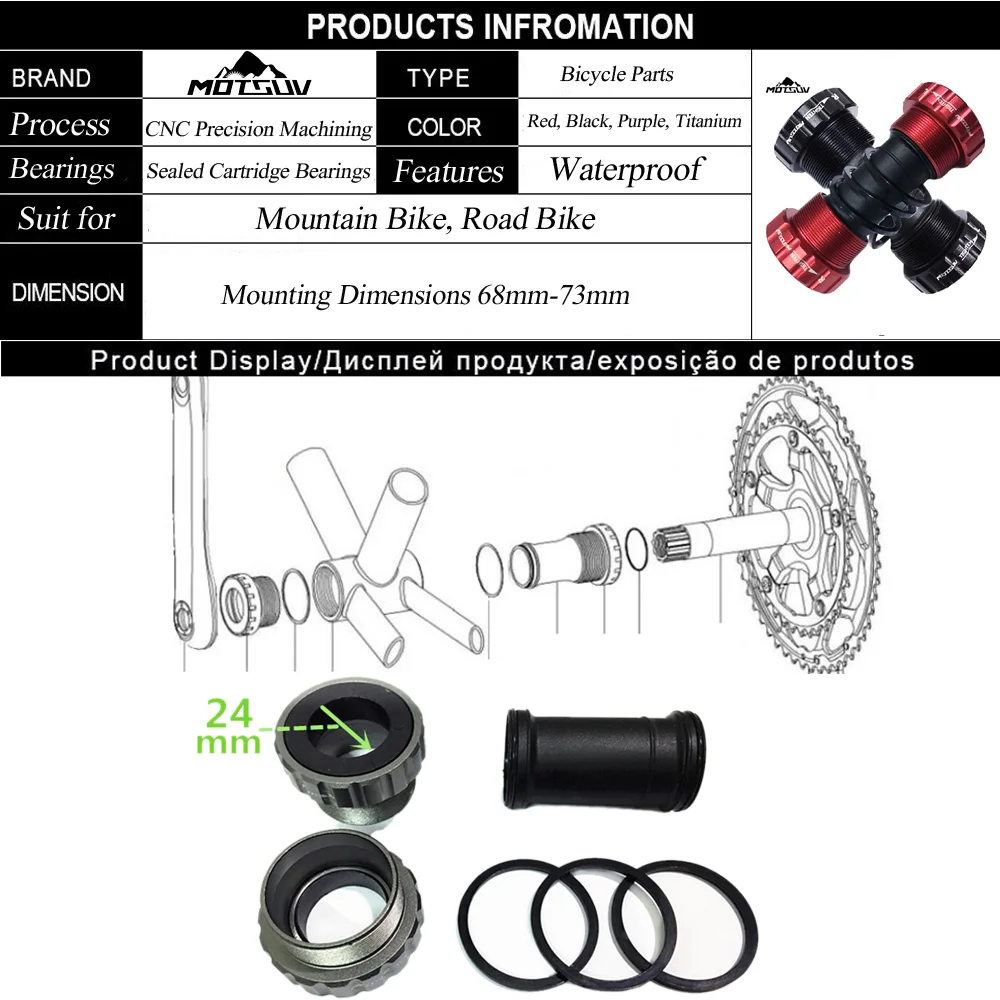 PRODUCTS INFROMATION

| BRAND | MOTSUV | TYPE | Bicycle Parts |
|---|---|---|---|
| Process | CNC Precision Machining | COLOR | Red, Black, Purple, Titanium |
| Bearings | Sealed Cartridge Bearings | Features | Waterproof |
| Suit for | Mountain Bike, Road Bike | | |
| DIMENSION | Mounting Dimensions 68mm-73mm | | |

MOTSUV

Product Display/Дисплей продукта/exposição de produtos

24 mm