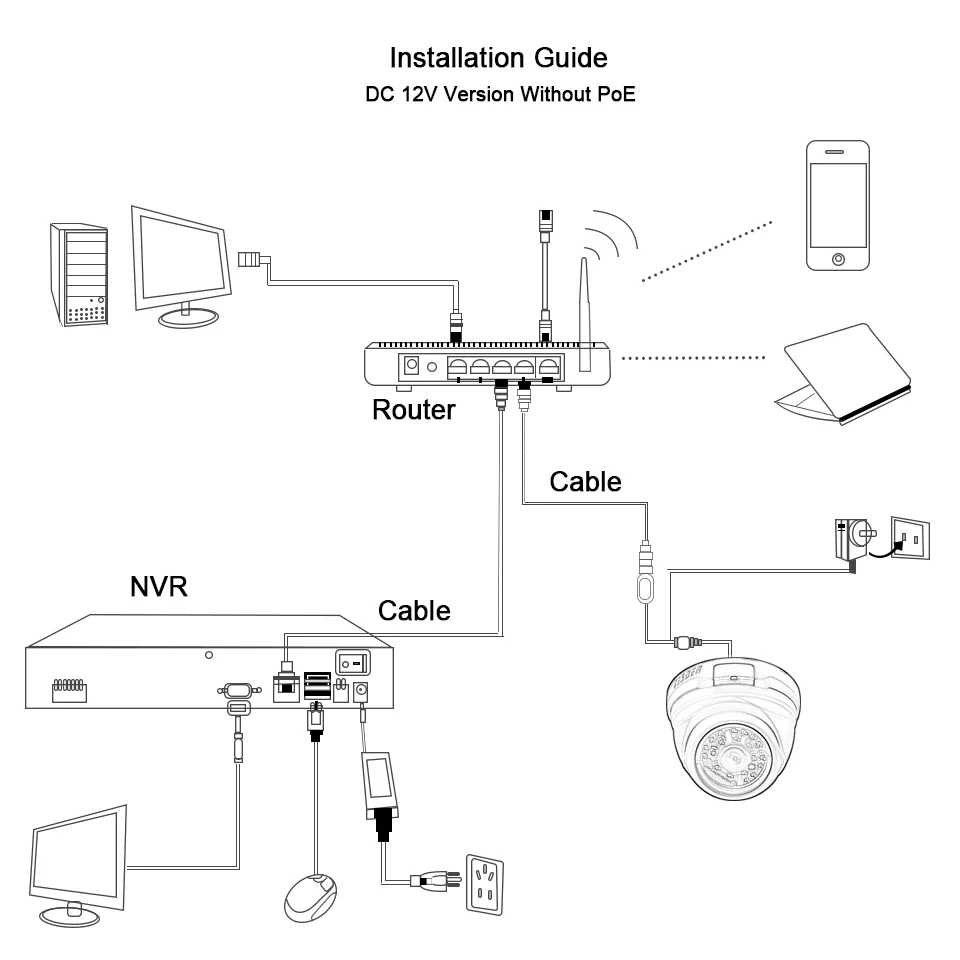 Installation Guide
DC 12V Version Without PoE

Router

Cable

NVR

Cable