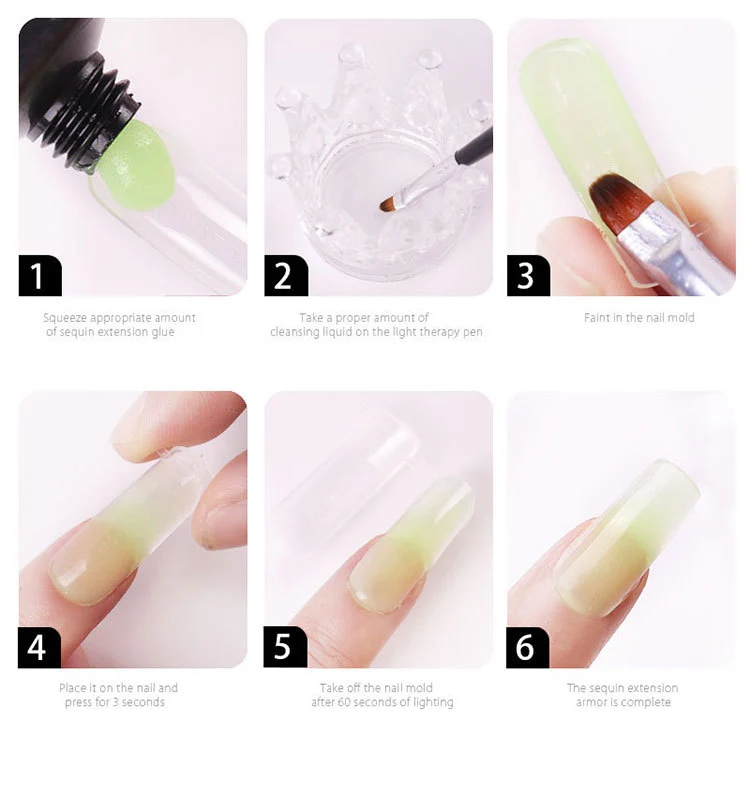 1

Squeeze appropriate amount of sequin extension glue

2

Take a proper amount of cleansing liquid on the light therapy pen

3

Faint in the nail mold

4

Place it on the nail and press for 3 seconds

5

Take off the nail mold after 60 seconds of lighting

6

The sequin extension armor is complete