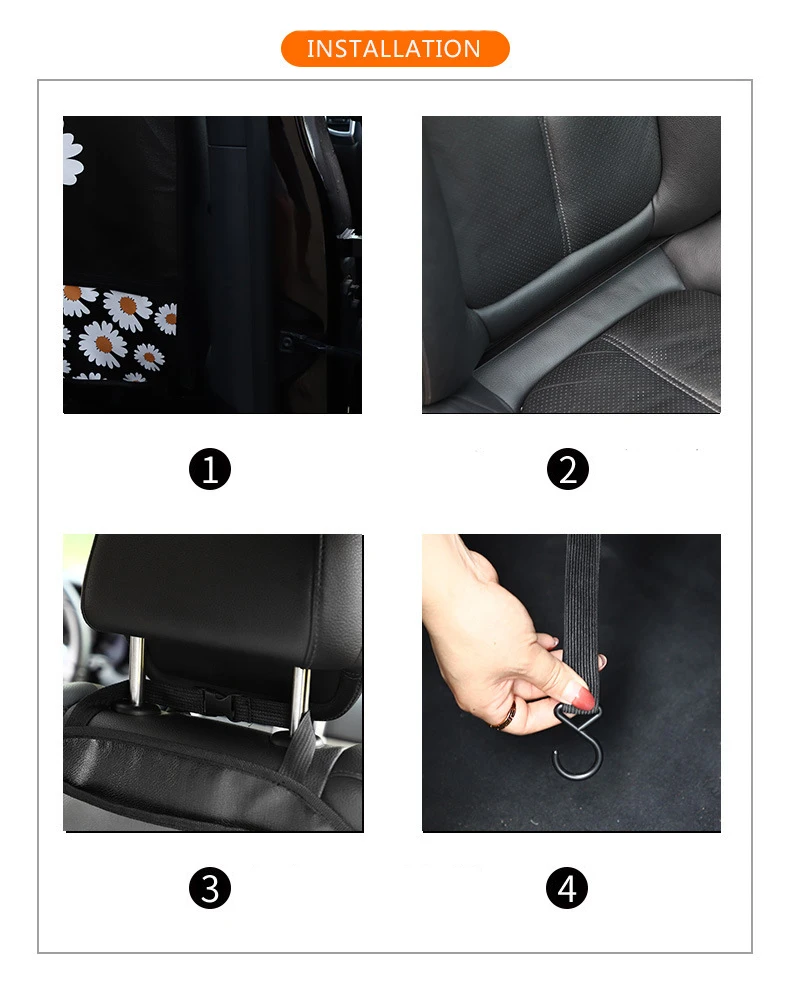 INSTALLATION

1

2

3

4