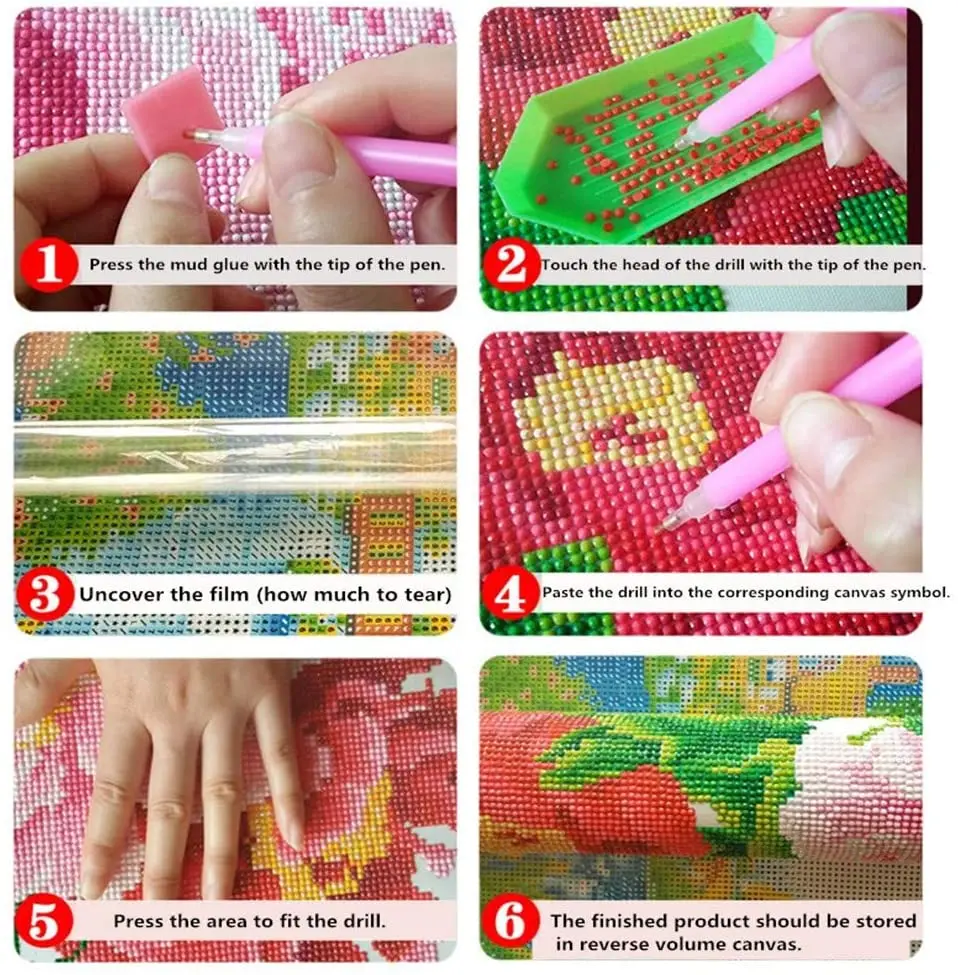 1 Press the mud glue with the tip of the pen.

2 Touch the head of the drill with the tip of the pen.

3 Uncover the film (how much to tear)

4 Paste the drill into the corresponding canvas symbol.

5 Press the area to fit the drill.

6 The finished product should be stored in reverse volume canvas.