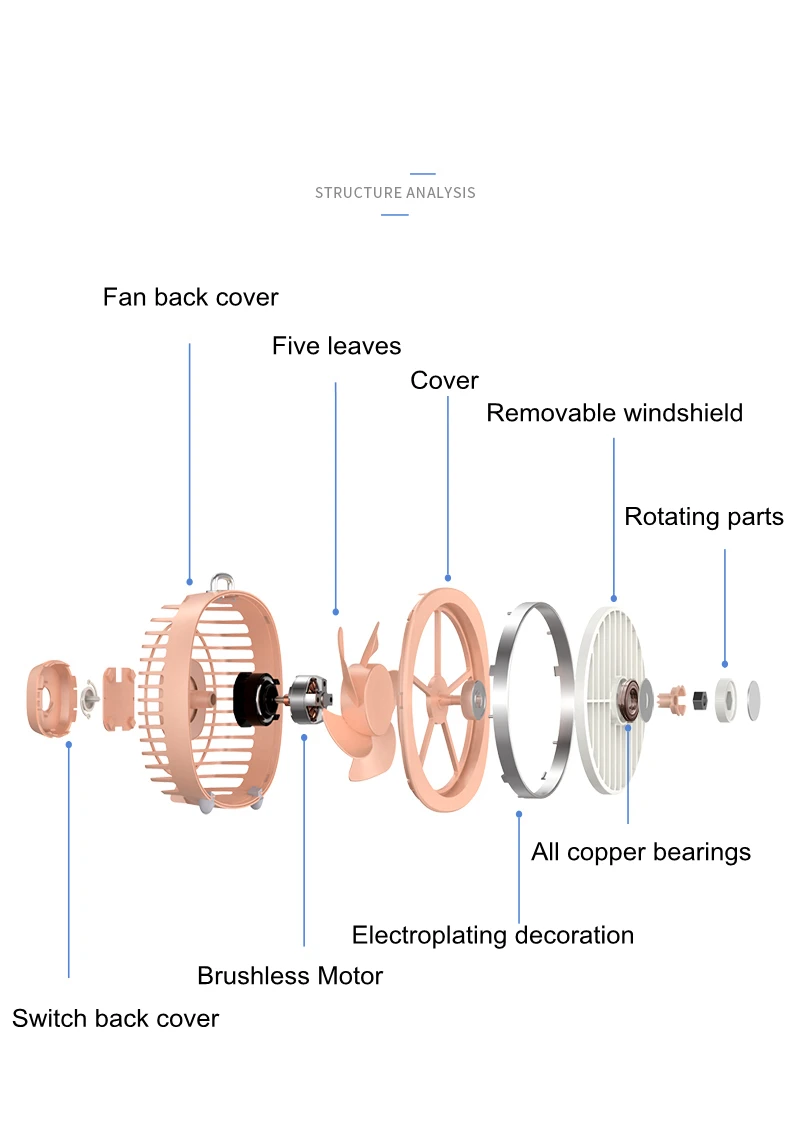 STRUCTURE ANALYSIS

Fan back cover

Five leaves

Cover

Removable windshield

Rotating parts

All copper bearings

Electroplating decoration

Brushless Motor

Switch back cover