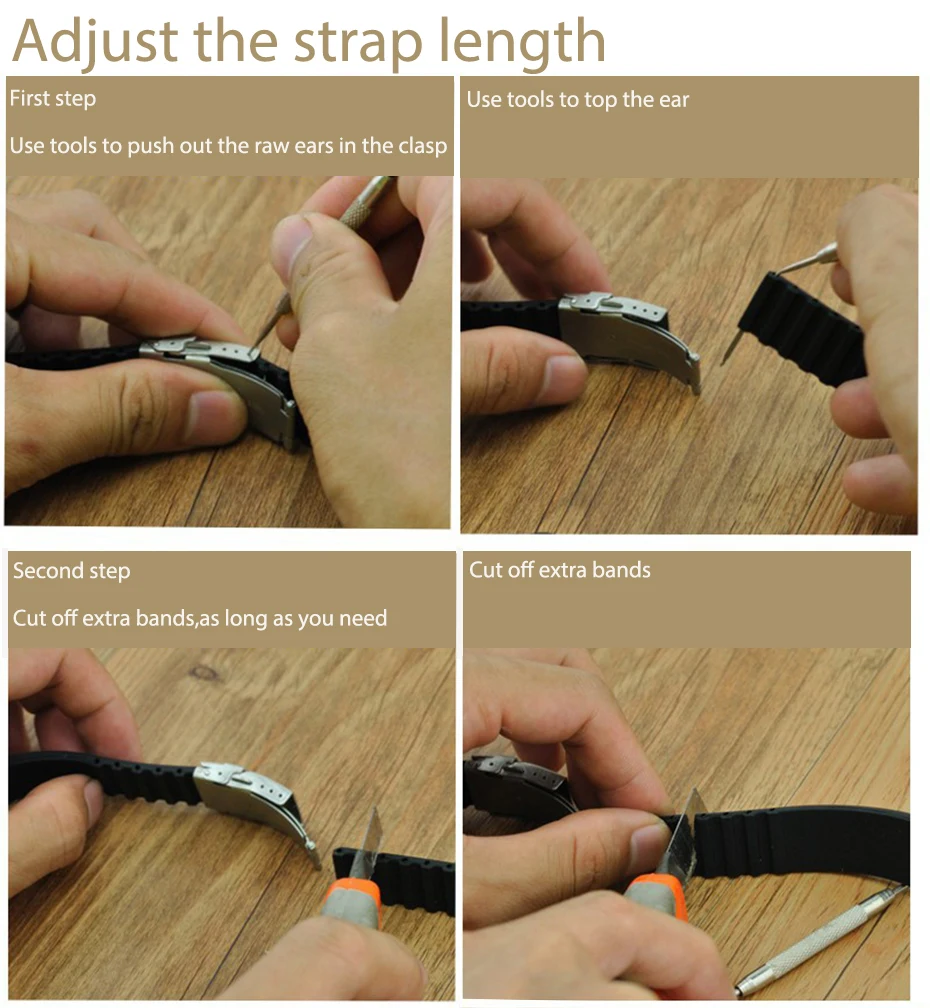 Adjust the strap length

First step

Use tools to push out the raw ears in the clasp

Use tools to top the ear

Second step

Cut off extra bands,as long as you need

Cut off extra bands