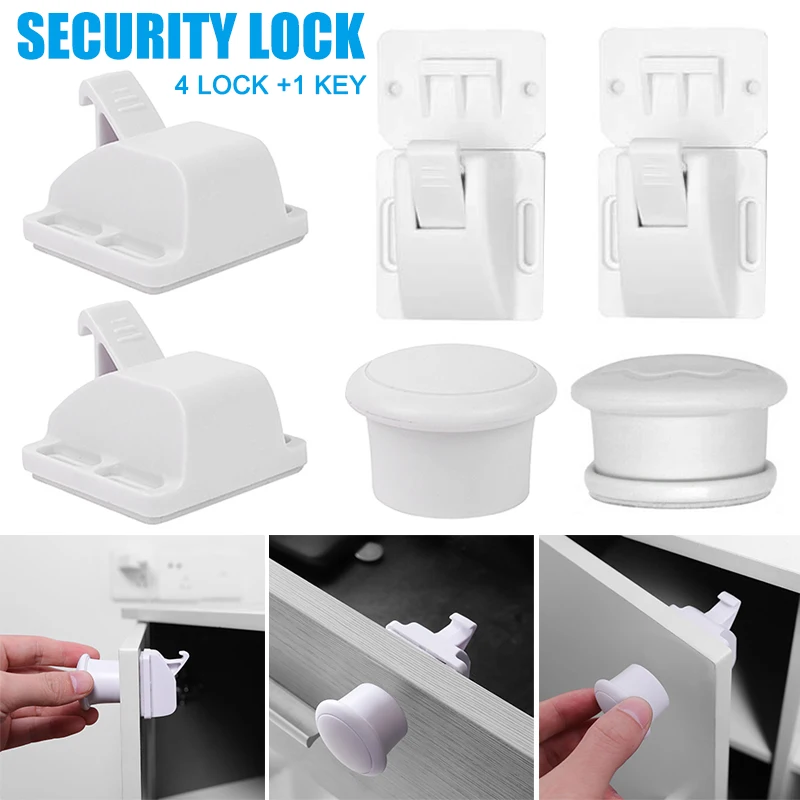 SECURITY LOCK
4 LOCK +1 KEY