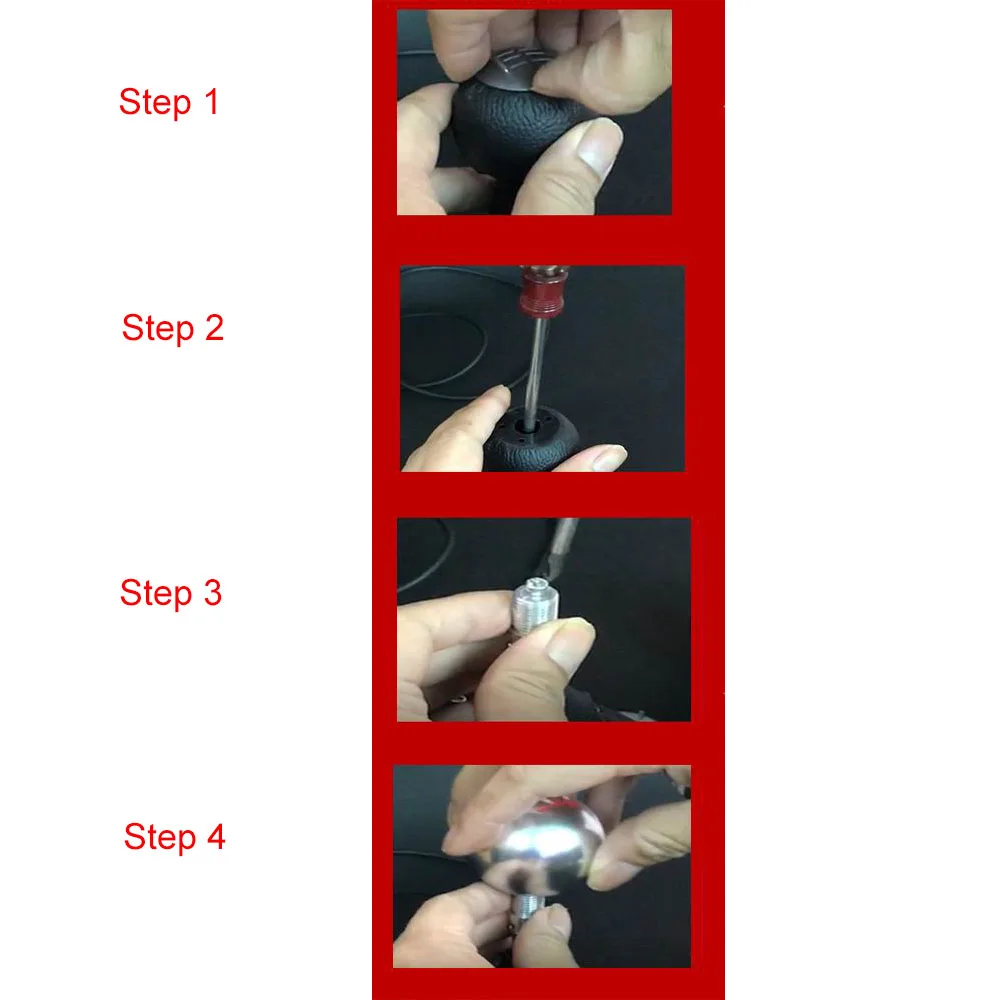 Step 1

Step 2

Step 3

Step 4