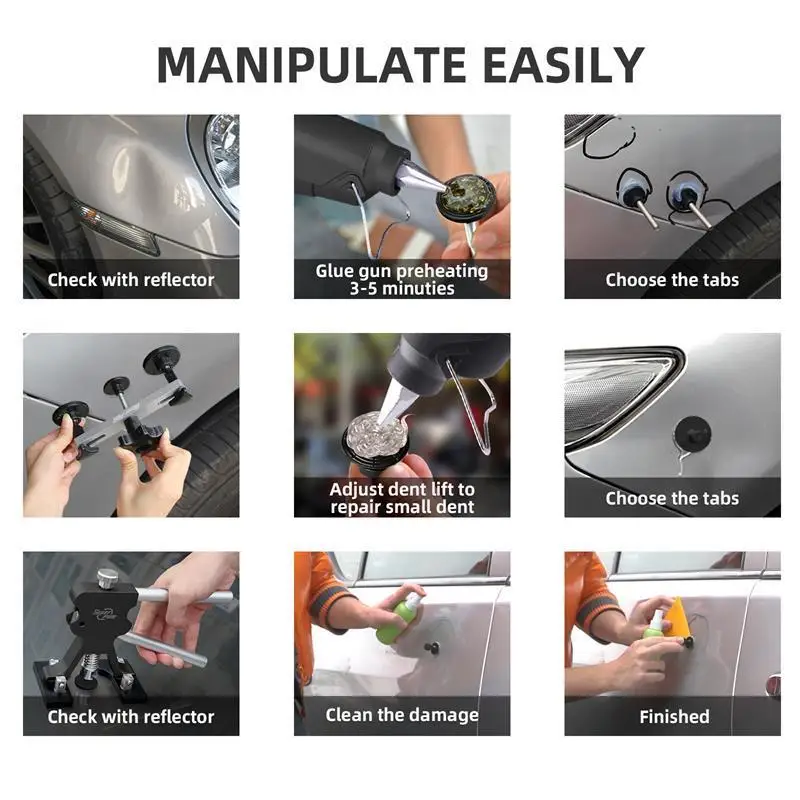 MANIPULATE EASILY

Check with reflector

Glue gun preheating 3-5 minuties

Choose the tabs

Adjust dent lift to repair small dent

Choose the tabs

Check with reflector

Clean the damage

Finished