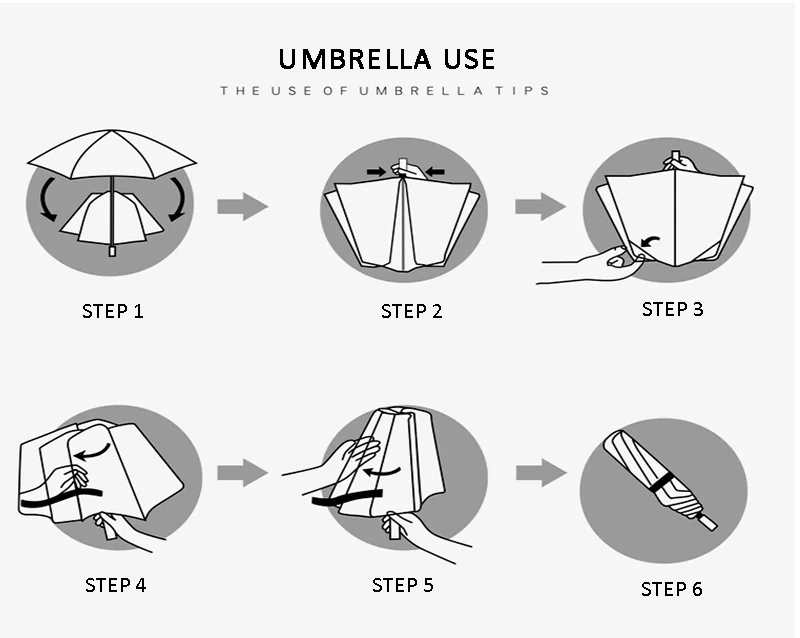 UMBRELLA USE

THE USE OF UMBRELLA TIPS

STEP 1

STEP 2

STEP 3

STEP 4

STEP 5

STEP 6