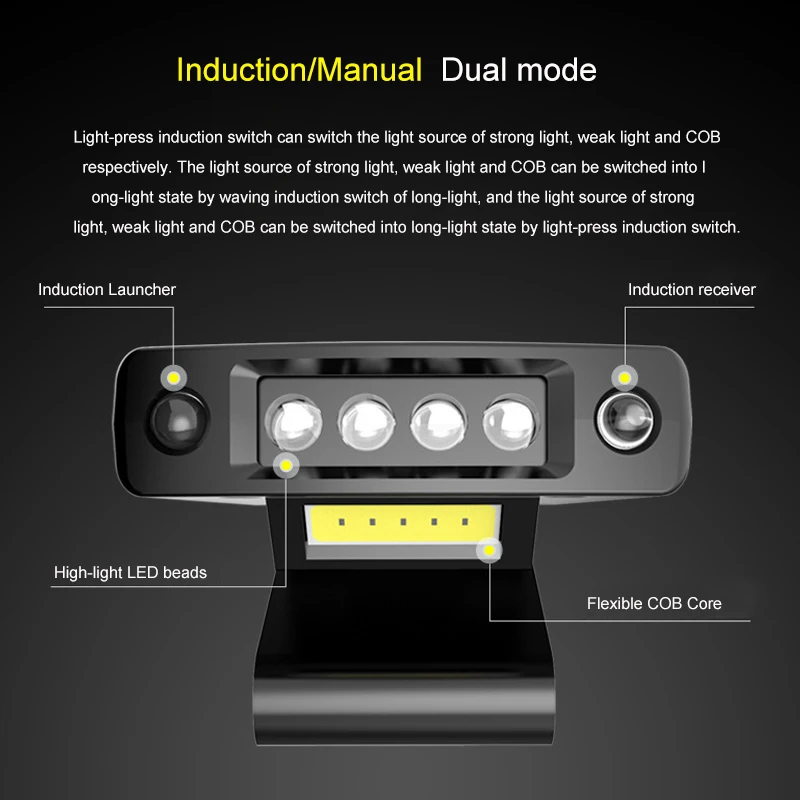 Induction/Manual Dual mode

Light-press induction switch can switch the light source of strong light, weak light and COB respectively. The light source of strong light, weak light and COB can be switched into l ong-light state by waving induction switch of long-light, and the light source of strong light, weak light and COB can be switched into long-light state by light-press induction switch.

Induction Launcher

Induction receiver

High-light LED beads

Flexible COB Core