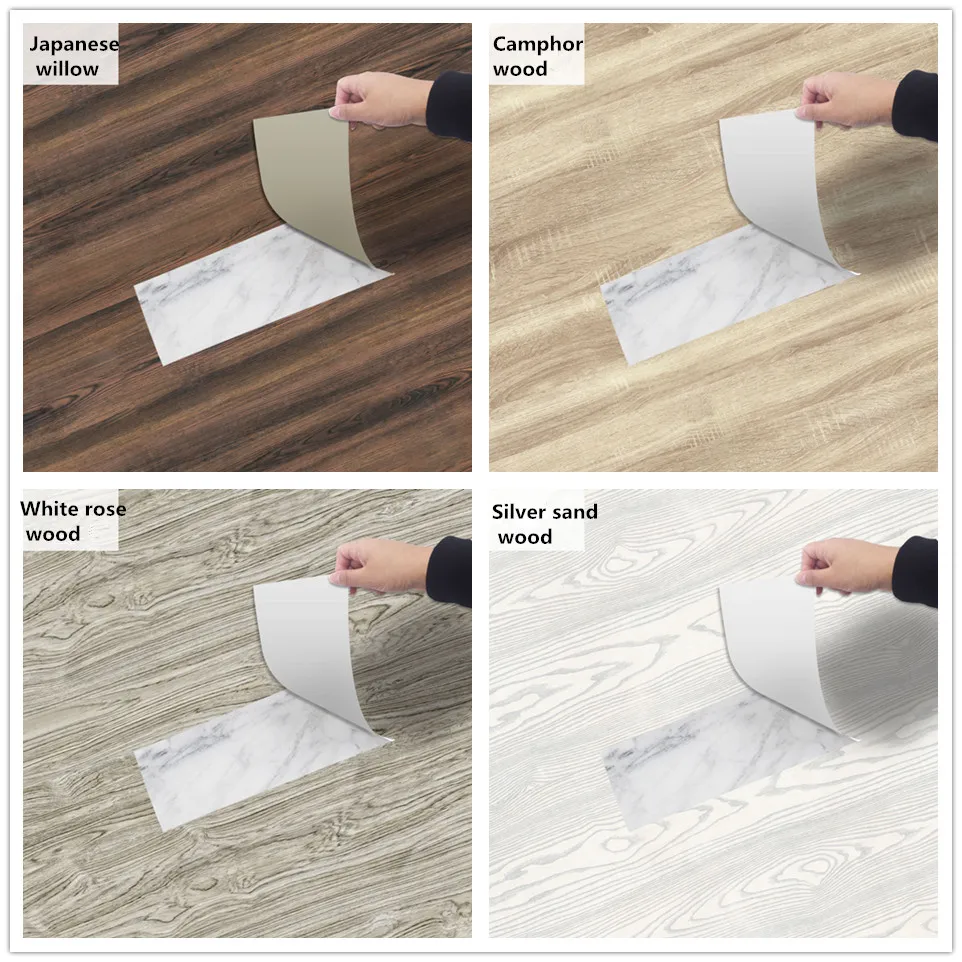 Japanese willow

Camphor wood

White rose wood

Silver sand wood