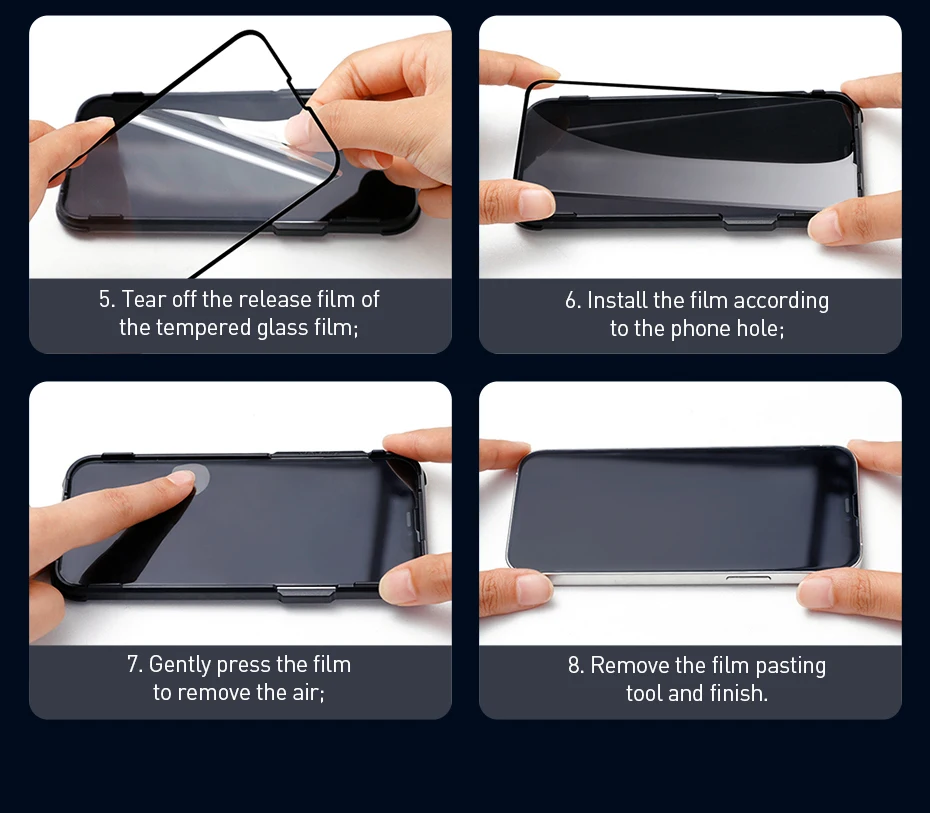 5. Tear off the release film of the tempered glass film;

6. Install the film according to the phone hole;

7. Gently press the film to remove the air;

8. Remove the film pasting tool and finish.