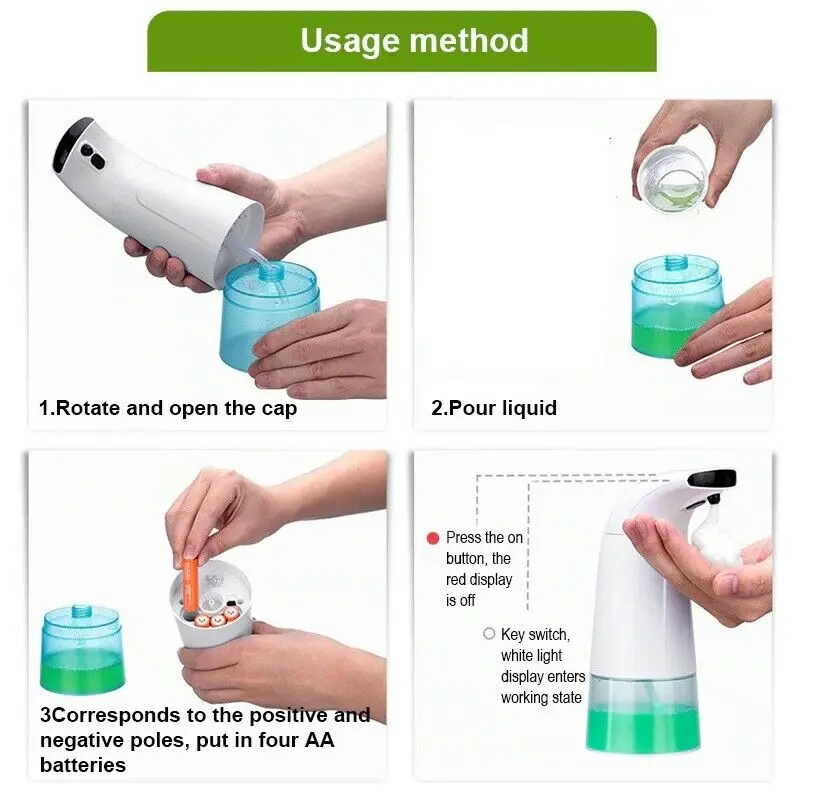 Usage method

1.Rotate and open the cap

2.Pour liquid

3Corresponds to the positive and negative poles, put in four AA batteries

Press the on button, the red display is off

Key switch, white light display enters working state