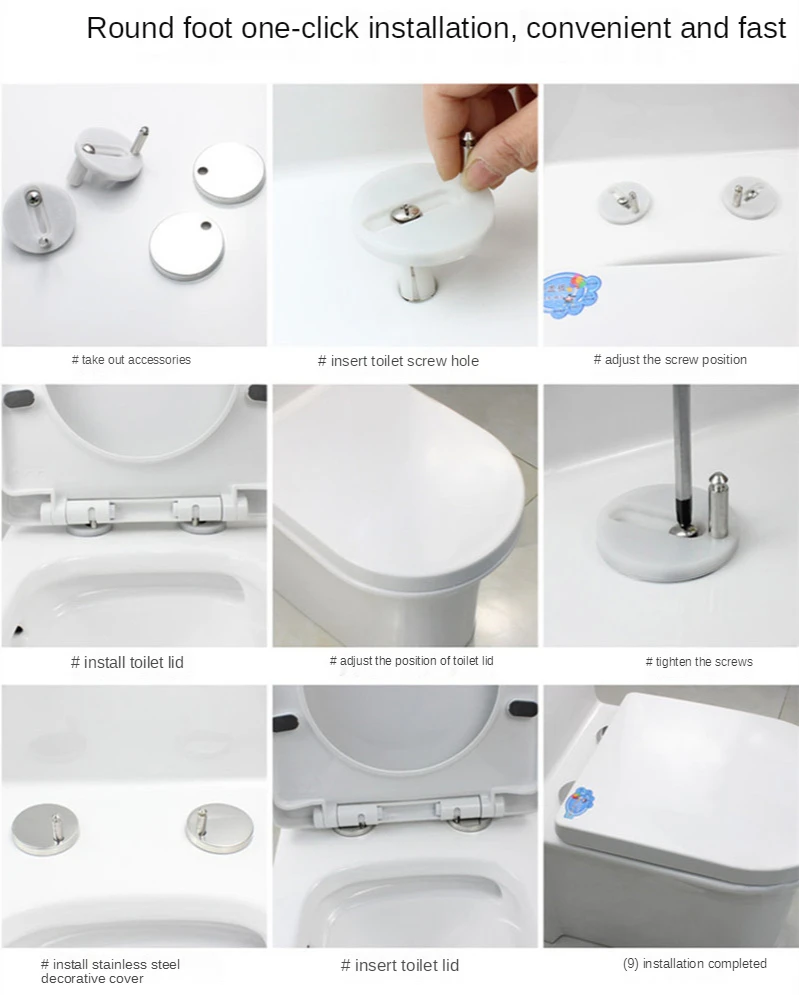 Round foot one-click installation, convenient and fast

# take out accessories

# insert toilet screw hole

# adjust the screw position

# install toilet lid

# adjust the position of toilet lid

# tighten the screws

# install stainless steel decorative cover

# insert toilet lid

(9) installation completed