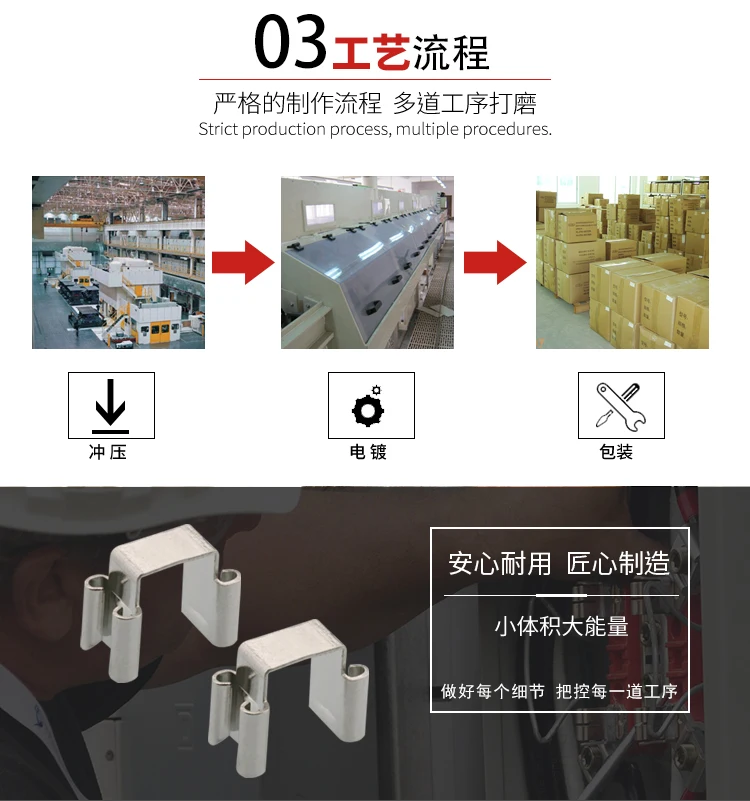 03工艺流程

严格的制作流程 多道工序打磨
Strict production process, multiple procedures.

冲压

电镀

包装

安心耐用 匠心制造

小体积大能量

做好每个细节 把控每一道工序