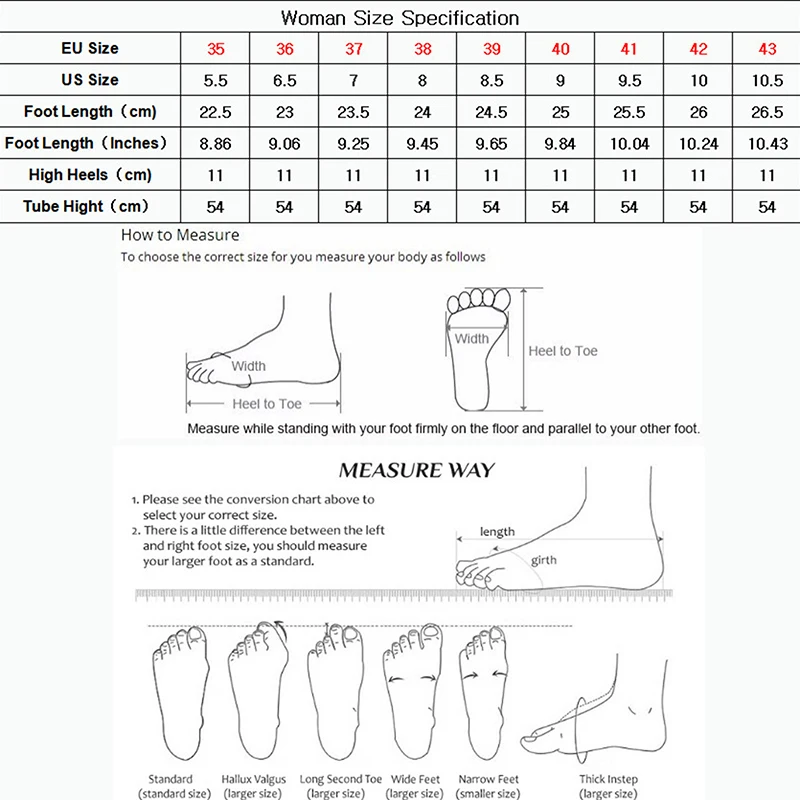 Woman Size Specification

| EU Size | 35 | 36 | 37 | 38 | 39 | 40 | 41 | 42 | 43 |
|---|---|---|---|---|---|---|---|---|---|
| US Size | 5.5 | 6.5 | 7 | 8 | 8.5 | 9 | 9.5 | 10 | 10.5 |
| Foot Length（cm) | 22.5 | 23 | 23.5 | 24 | 24.5 | 25 | 25.5 | 26 | 26.5 |
| Foot Length（Inches) | 8.86 | 9.06 | 9.25 | 9.45 | 9.65 | 9.84 | 10.04 | 10.24 | 10.43 |
| High Heels（cm) | 11 | 11 | 11 | 11 | 11 | 11 | 11 | 11 | 11 |
| Tube Hight（cm) | 54 | 54 | 54 | 54 | 54 | 54 | 54 | 54 | 54 |

How to Measure
To choose the correct size for you measure your body as follows

Width
Heel to Toe
Width
Heel to Toe

Measure while standing with your foot firmly on the floor and parallel to your other foot.

MEASURE WAY
1. Please see the conversion chart above to select your correct size.
2. There is a little difference between the left and right foot size, you should measure your larger foot as a standard.

length
girth

Standard (standard size)
Hallux Valgus (larger size)
Long Second Toe (larger size)
Wide Feet (larger size)
Narrow Feet (smaller size)
Thick Instep (larger size)