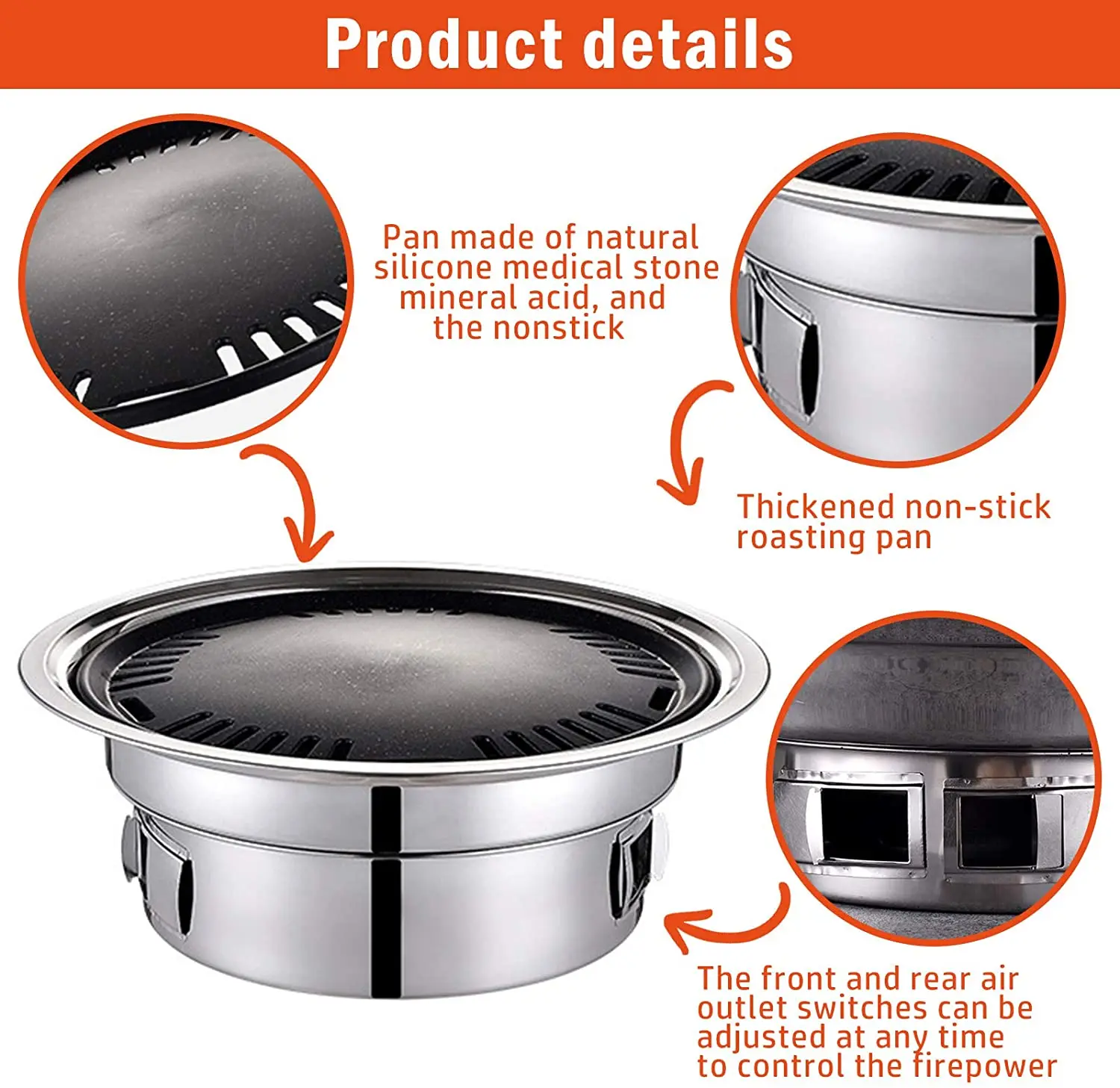 Product details

Pan made of natural silicone medical stone mineral acid, and the nonstick

Thickened non-stick roasting pan

The front and rear air outlet switches can be adjusted at any time to control the firepower