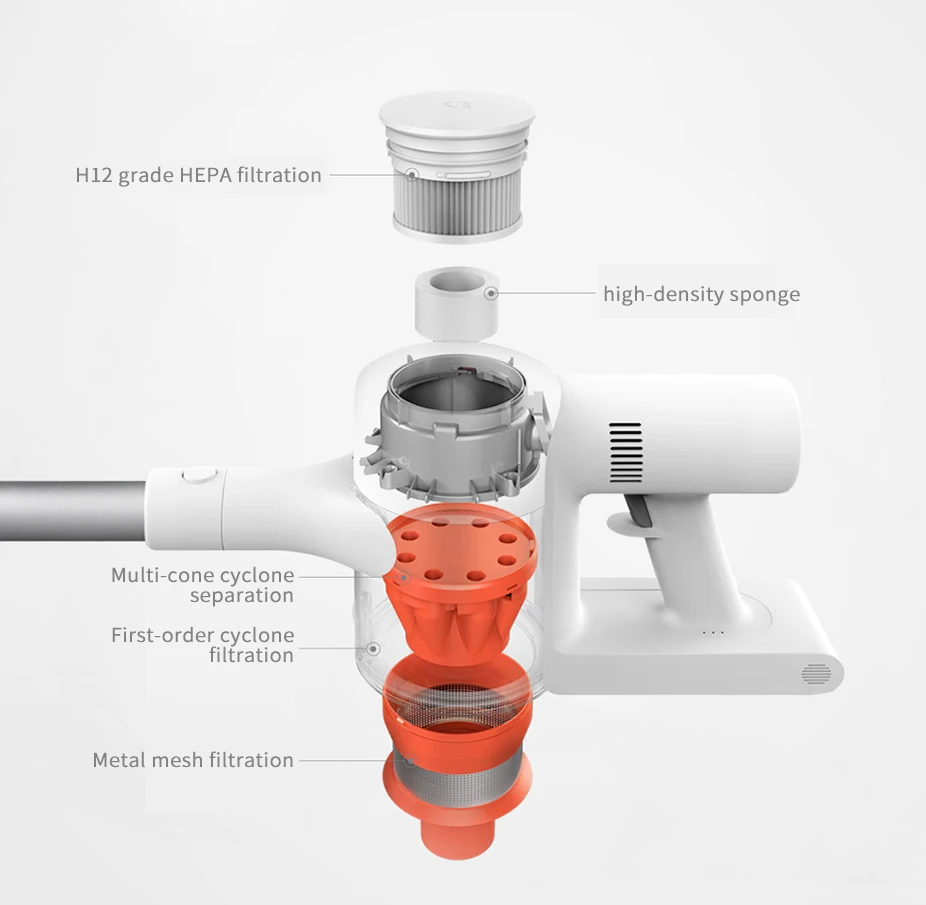 H12 grade HEPA filtration

high-density sponge

Multi-cone cyclone separation

First-order cyclone filtration

Metal mesh filtration