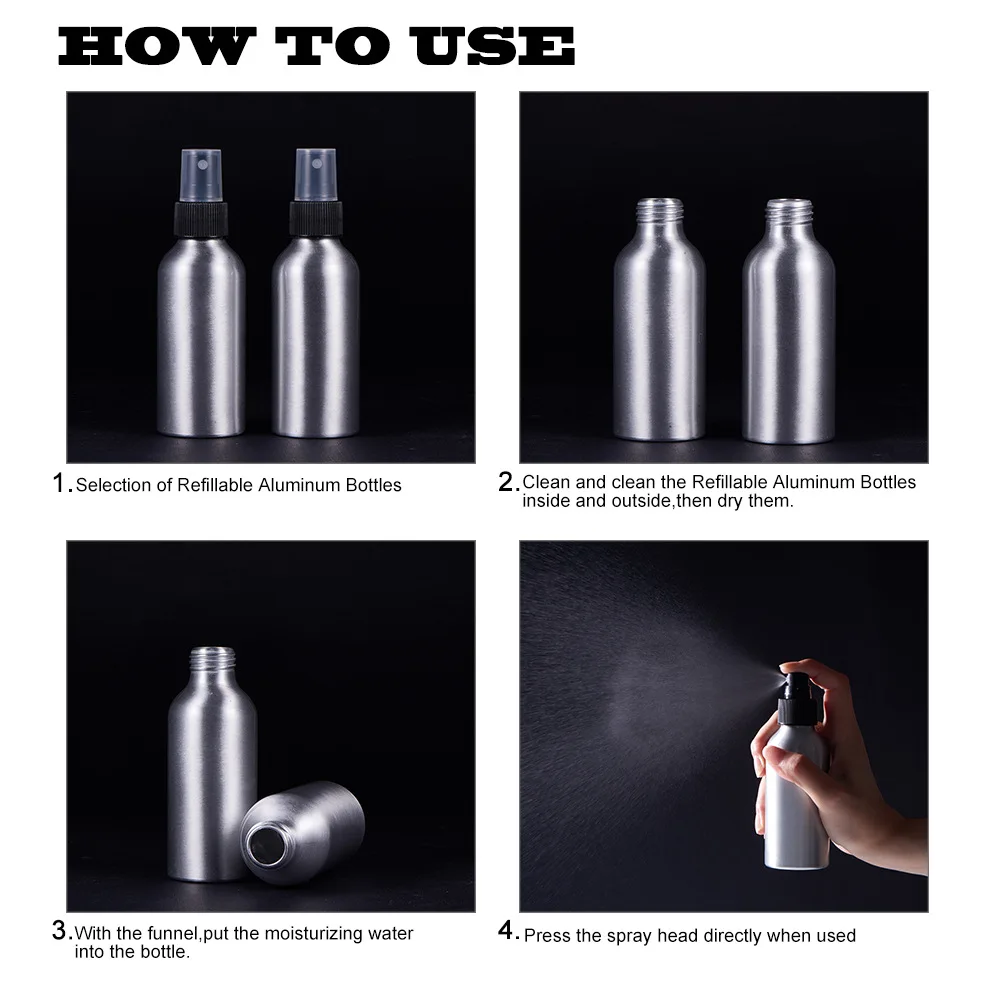 HOW TO USE

1. Selection of Refillable Aluminum Bottles

2. Clean and clean the Refillable Aluminum Bottles inside and outside,then dry them.

3. With the funnel,put the moisturizing water into the bottle.

4. Press the spray head directly when used