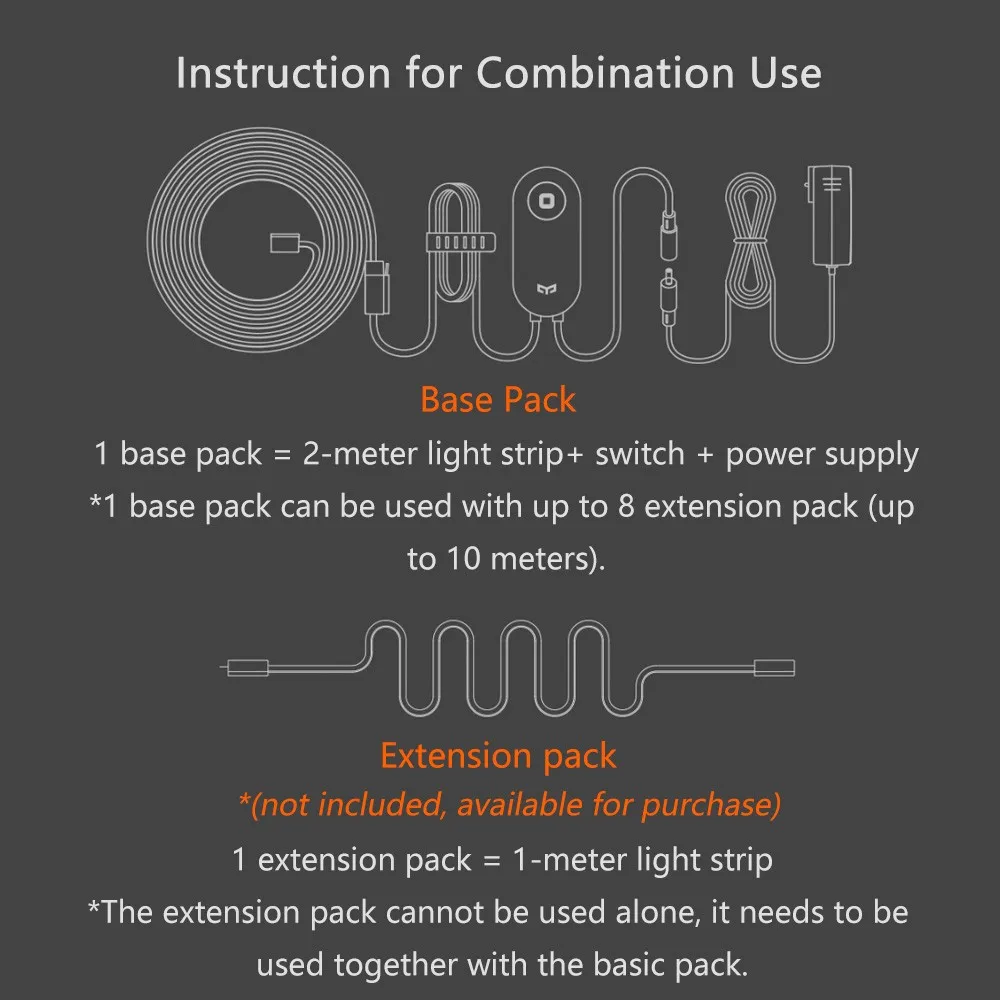 Instruction for Combination Use

Base Pack

1 base pack = 2-meter light strip+ switch + power supply

*1 base pack can be used with up to 8 extension pack (up to 10 meters).

Extension pack

*(not included, available for purchase)

1 extension pack = 1-meter light strip

*The extension pack cannot be used alone, it needs to be used together with the basic pack.