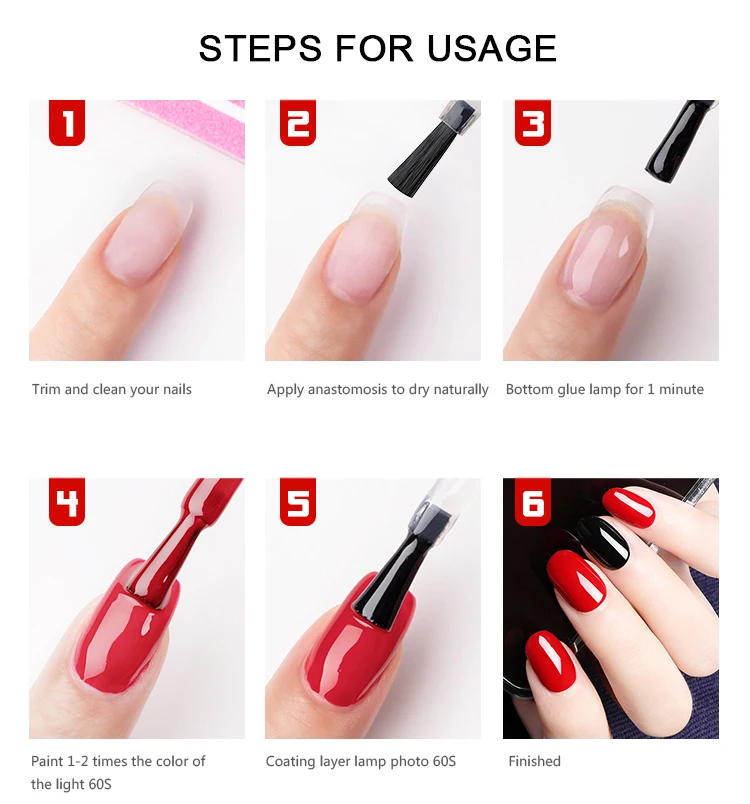 STEPS FOR USAGE

1

Trim and clean your nails

2

Apply anastomosis to dry naturally

3

Bottom glue lamp for 1 minute

4

Paint 1-2 times the color of the light 60S

5

Coating layer lamp photo 60S

6

Finished