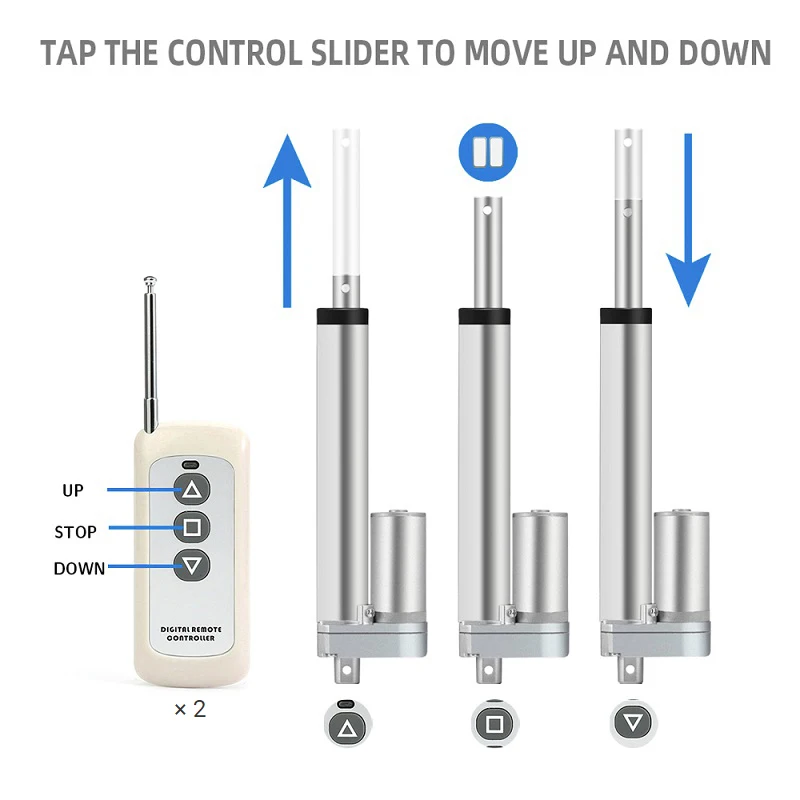 TAP THE CONTROL SLIDER TO MOVE UP AND DOWN

UP

STOP

DOWN

DIGITAL REMOTE CONTROLLER

× 2