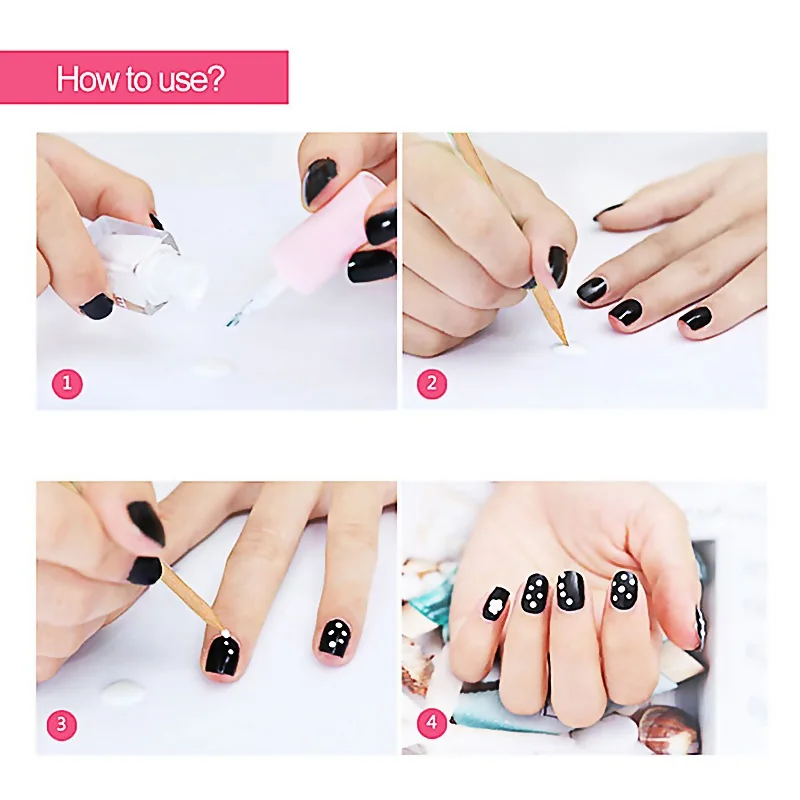 How to use?

1

2

3

4