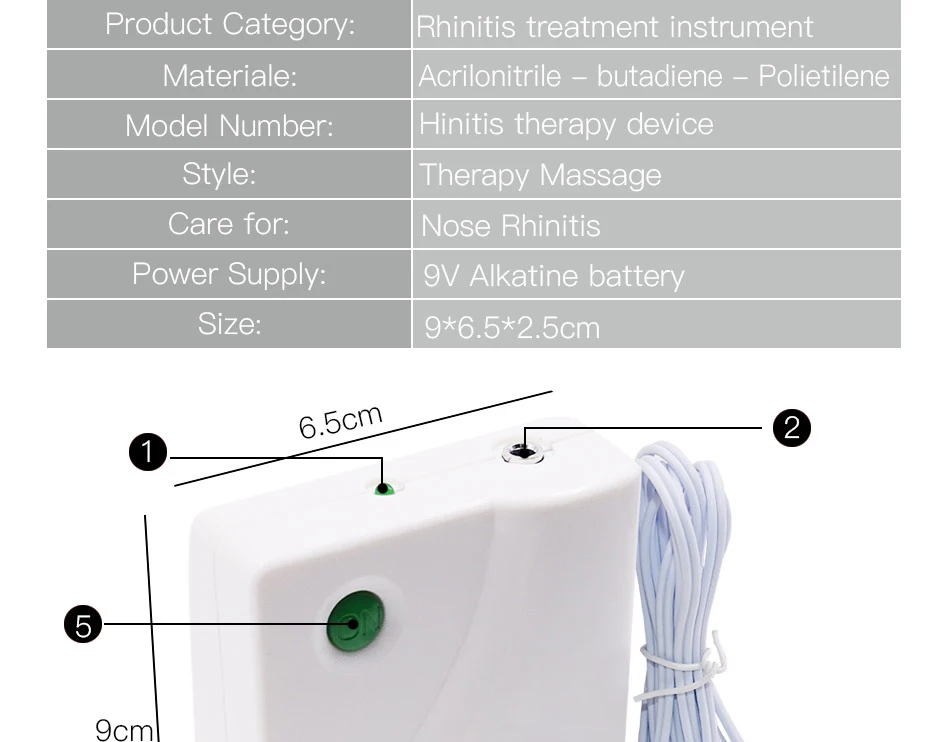 | Product Category: | Rhinitis treatment instrument |
|---|---|
| Materiale: | Acrilonitrile – butadiene – Polietilene |
| Model Number: | Hinitis therapy device |
| Style: | Therapy Massage |
| Care for: | Nose Rhinitis |
| Power Supply: | 9V Alkatine battery |
| Size: | 9*6.5*2.5cm |

6.5cm
1
2
5
ON
9cm