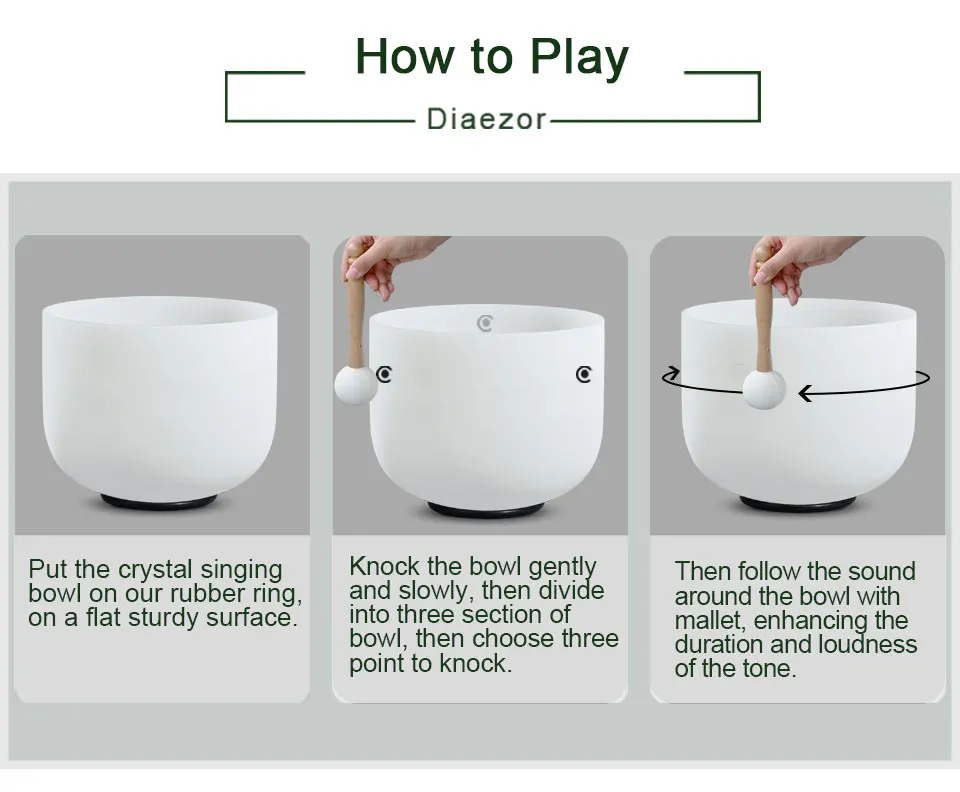 How to Play

Diaezor

Put the crystal singing bowl on our rubber ring, on a flat sturdy surface.

Knock the bowl gently and slowly, then divide into three section of bowl, then choose three point to knock.

Then follow the sound around the bowl with mallet, enhancing the duration and loudness of the tone.