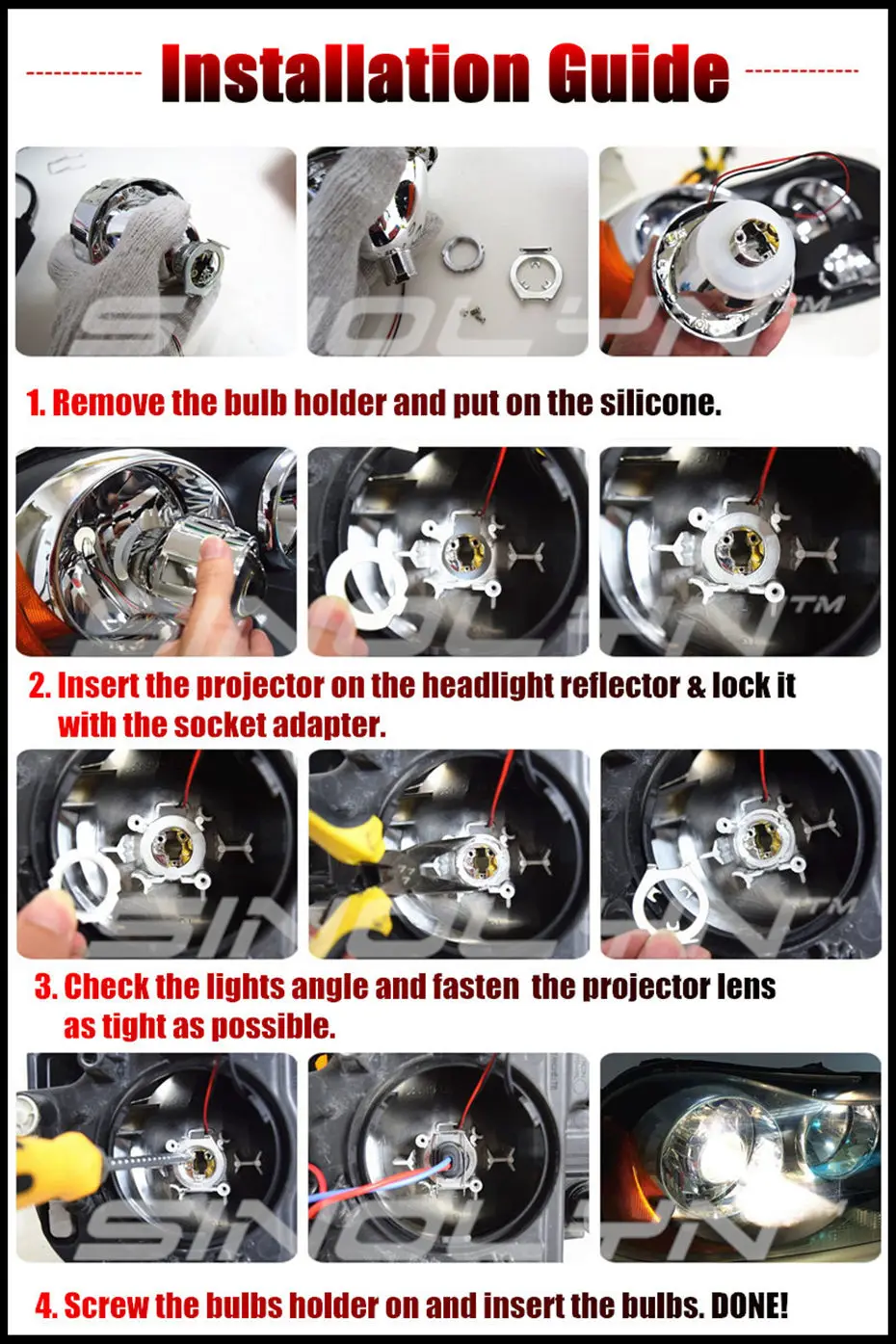 Installation Guide

SINOLYN TM

1. Remove the bulb holder and put on the silicone.

SINOLYN TM

2. Insert the projector on the headlight reflector & lock it with the socket adapter.

SINOLYN TM

3. Check the lights angle and fasten the projector lens as tight as possible.

SINOLYN

4. Screw the bulbs holder on and insert the bulbs. DONE!