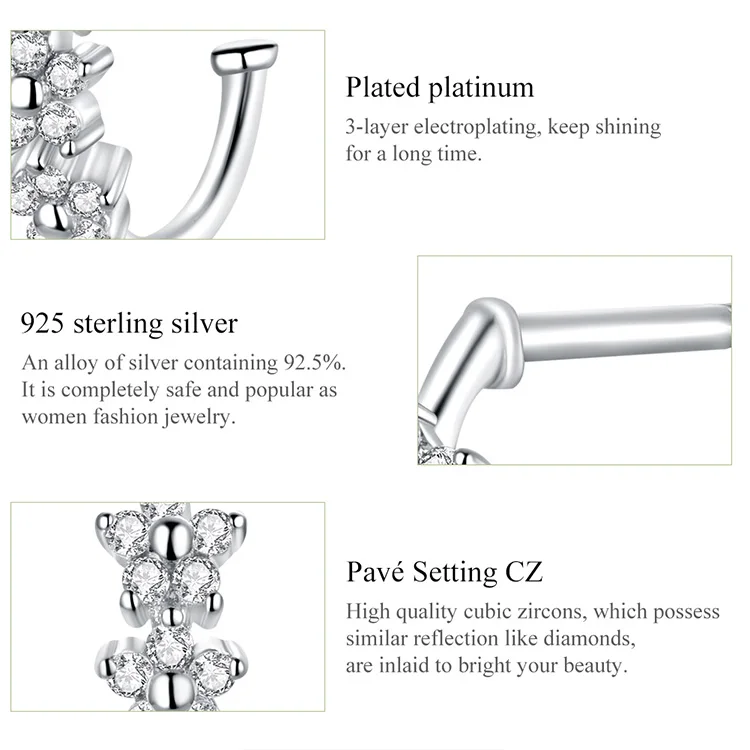 Plated platinum

3-layer electroplating, keep shining for a long time.

925 sterling silver

An alloy of silver containing 92.5%. It is completely safe and popular as women fashion jewelry.

Pavé Setting CZ

High quality cubic zircons, which possess similar reflection like diamonds, are inlaid to bright your beauty.