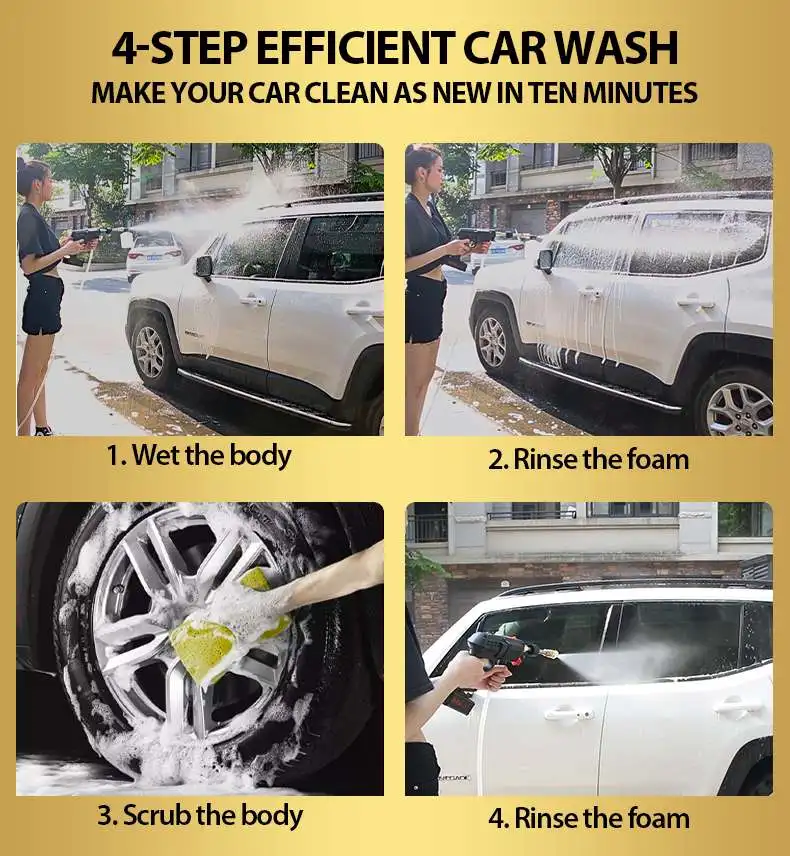 4-STEP EFFICIENT CAR WASH
MAKE YOUR CAR CLEAN AS NEW IN TEN MINUTES

1. Wet the body

2. Rinse the foam

3. Scrub the body

4. Rinse the foam