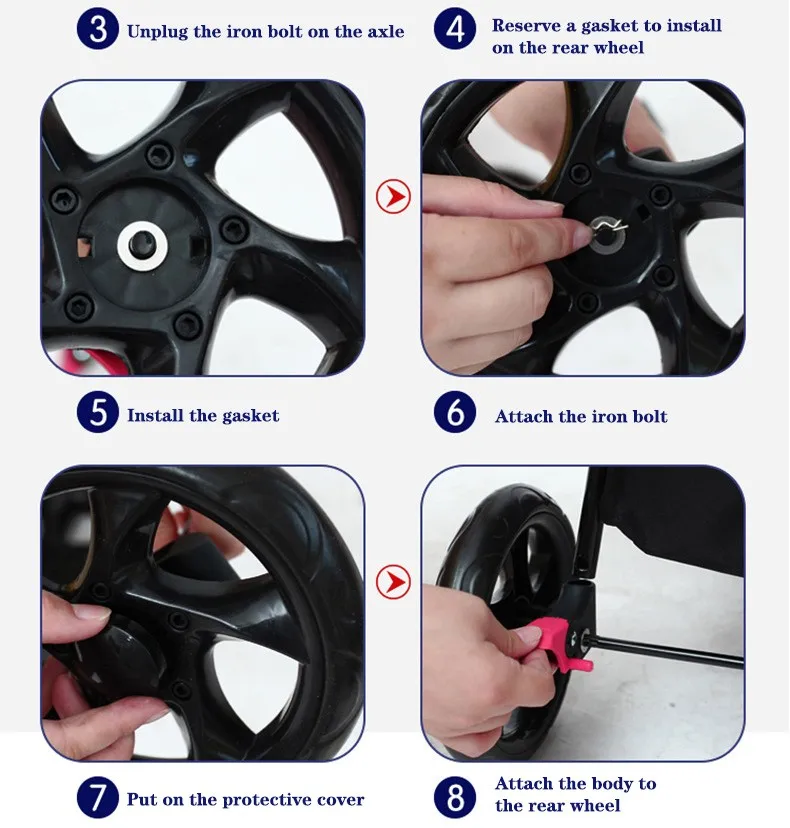 3 Unplug the iron bolt on the axle

4 Reserve a gasket to install on the rear wheel

5 Install the gasket

6 Attach the iron bolt

7 Put on the protective cover

8 Attach the body to the rear wheel