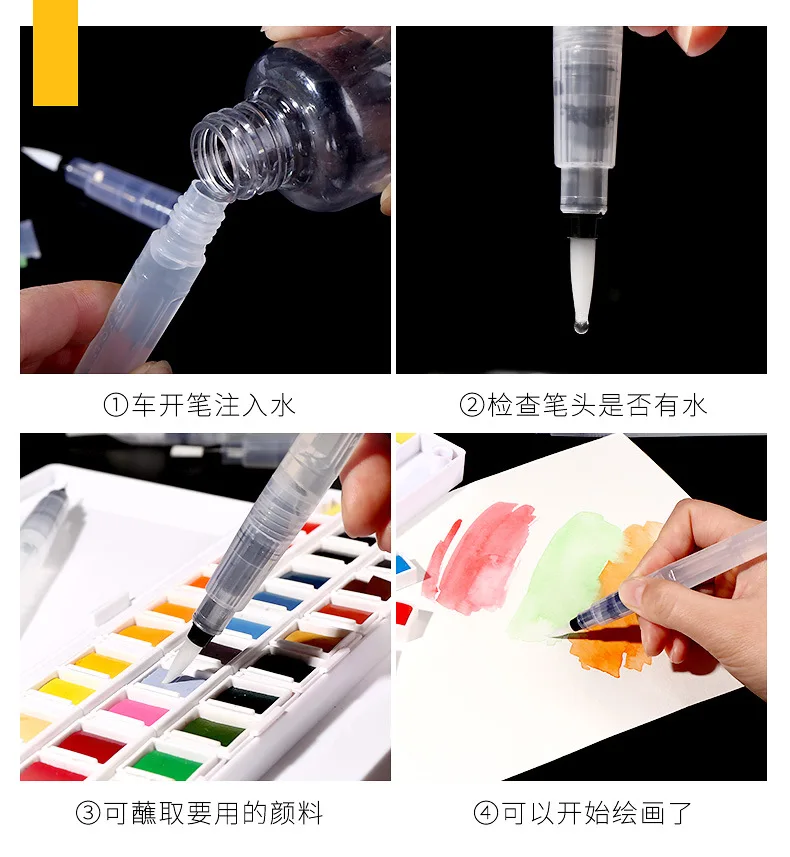 ①车开笔注入水

②检查笔头是否有水

③可蘸取要用的颜料

④可以开始绘画了