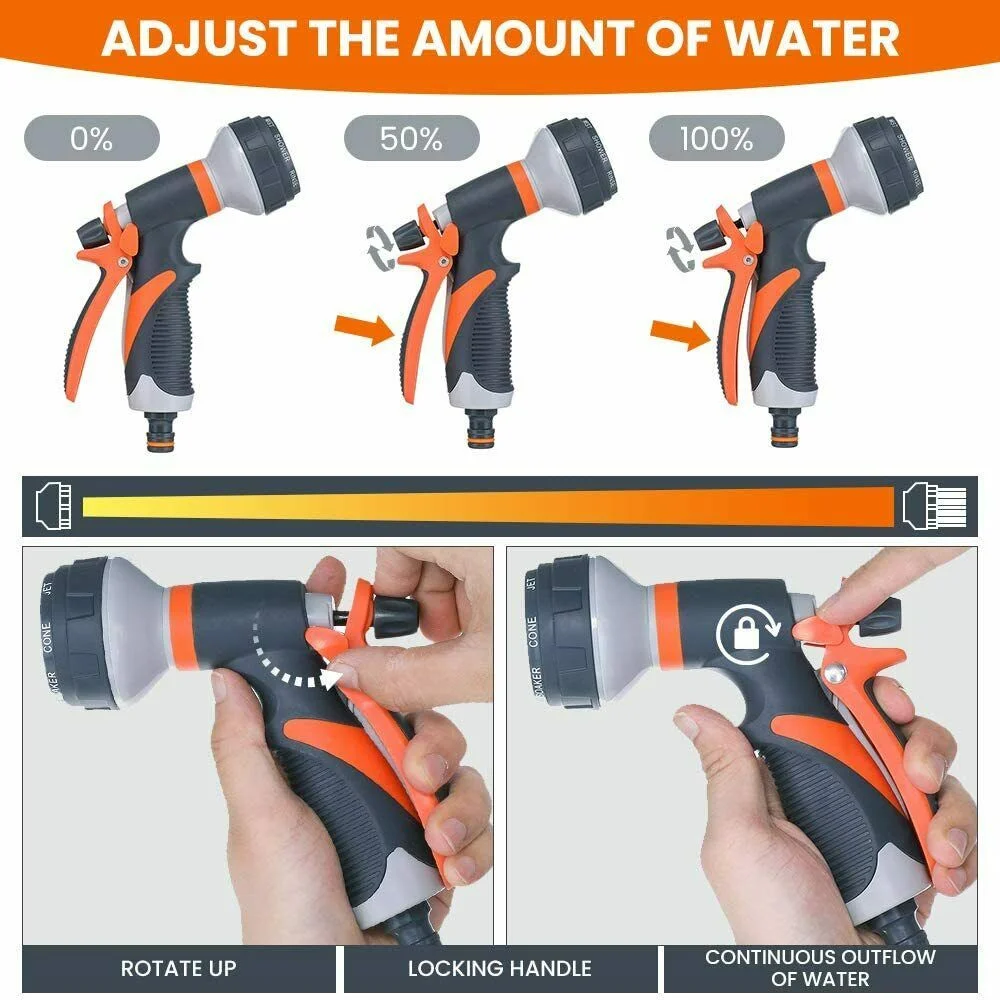 ADJUST THE AMOUNT OF WATER

0%

50%

100%

JET SHOWER RINSE

JET SHOWER RINSE

JET SHOWER RINSE

JET

CONE

SOAKER

JET

CONE

SOAKER

ROTATE UP

LOCKING HANDLE

CONTINUOUS OUTFLOW OF WATER