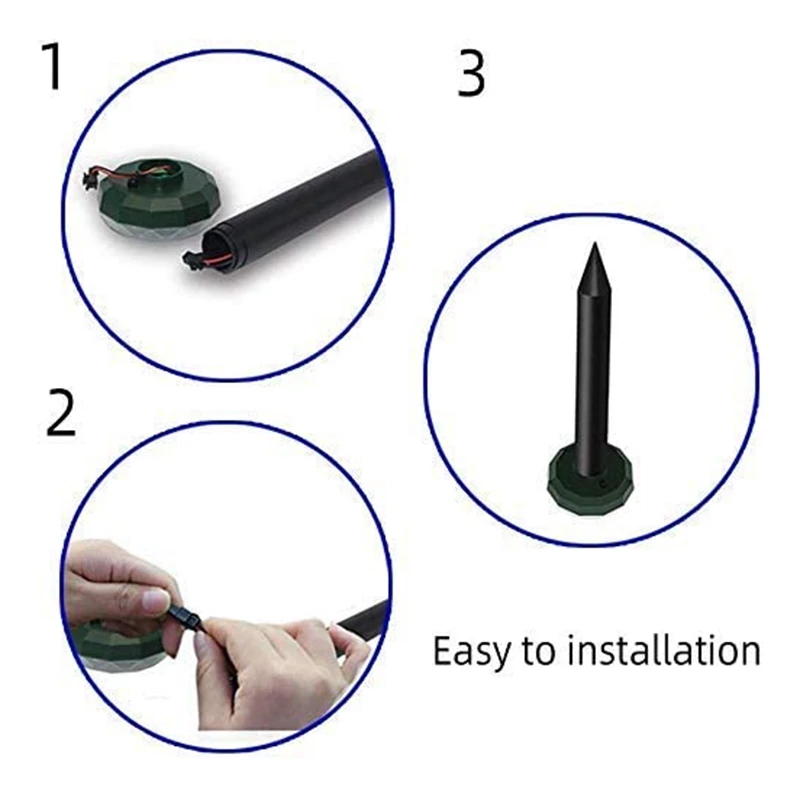 1

3

2

Easy to installation