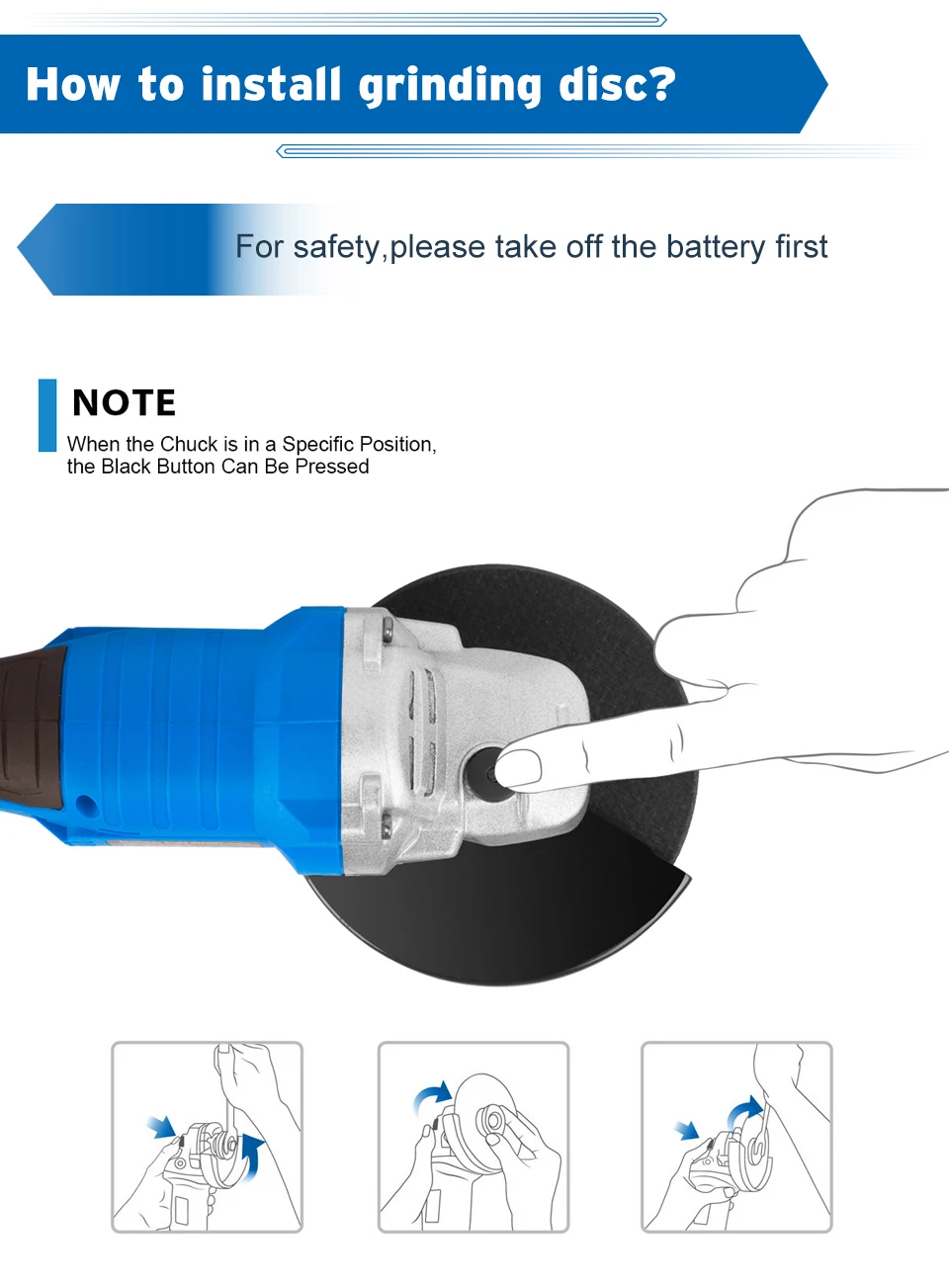 How to install grinding disc?

For safety,please take off the battery first

NOTE

When the Chuck is in a Specific Position, the Black Button Can Be Pressed