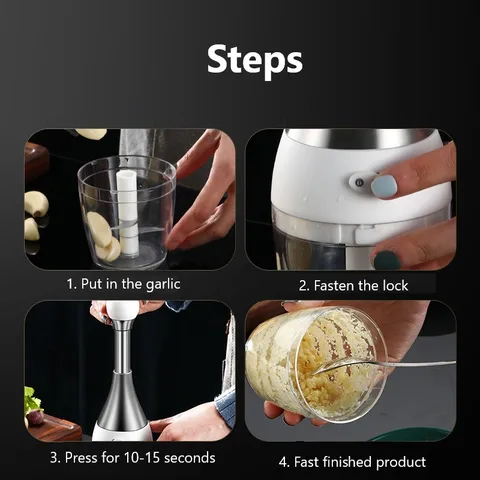 Steps

1. Put in the garlic

2. Fasten the lock

3. Press for 10-15 seconds

4. Fast finished product