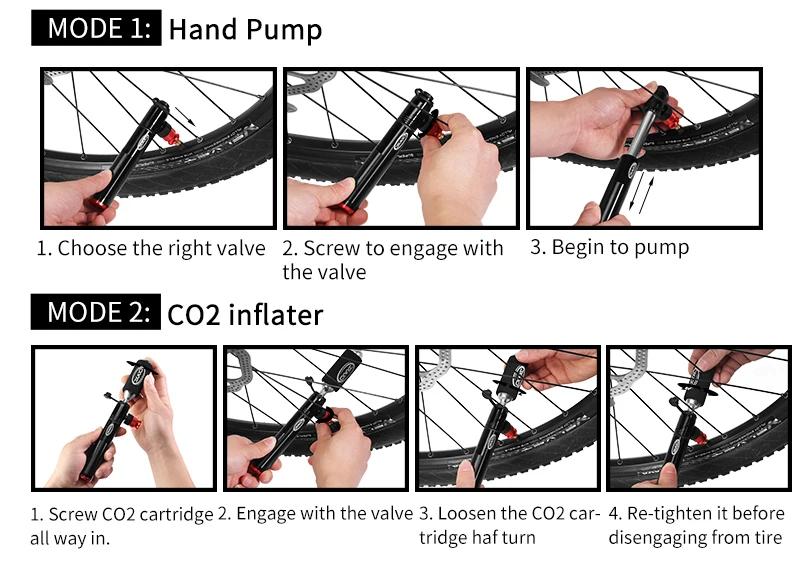 MODE 1: Hand Pump

1. Choose the right valve

2. Screw to engage with the valve

3. Begin to pump

MODE 2: CO2 inflater

1. Screw CO2 cartridge all way in.

2. Engage with the valve

3. Loosen the CO2 cartridge haf turn

4. Re-tighten it before disengaging from tire