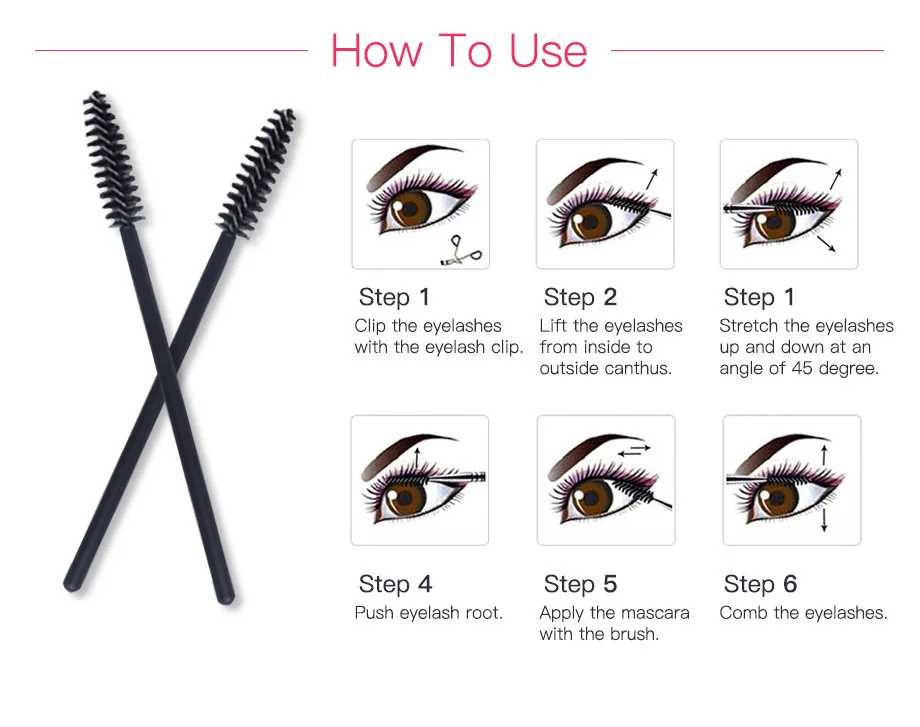 How To Use

Step 1
Clip the eyelashes with the eyelash clip.

Step 2
Lift the eyelashes from inside to outside canthus.

Step 1
Stretch the eyelashes up and down at an angle of 45 degree.

Step 4
Push eyelash root.

Step 5
Apply the mascara with the brush.

Step 6
Comb the eyelashes.