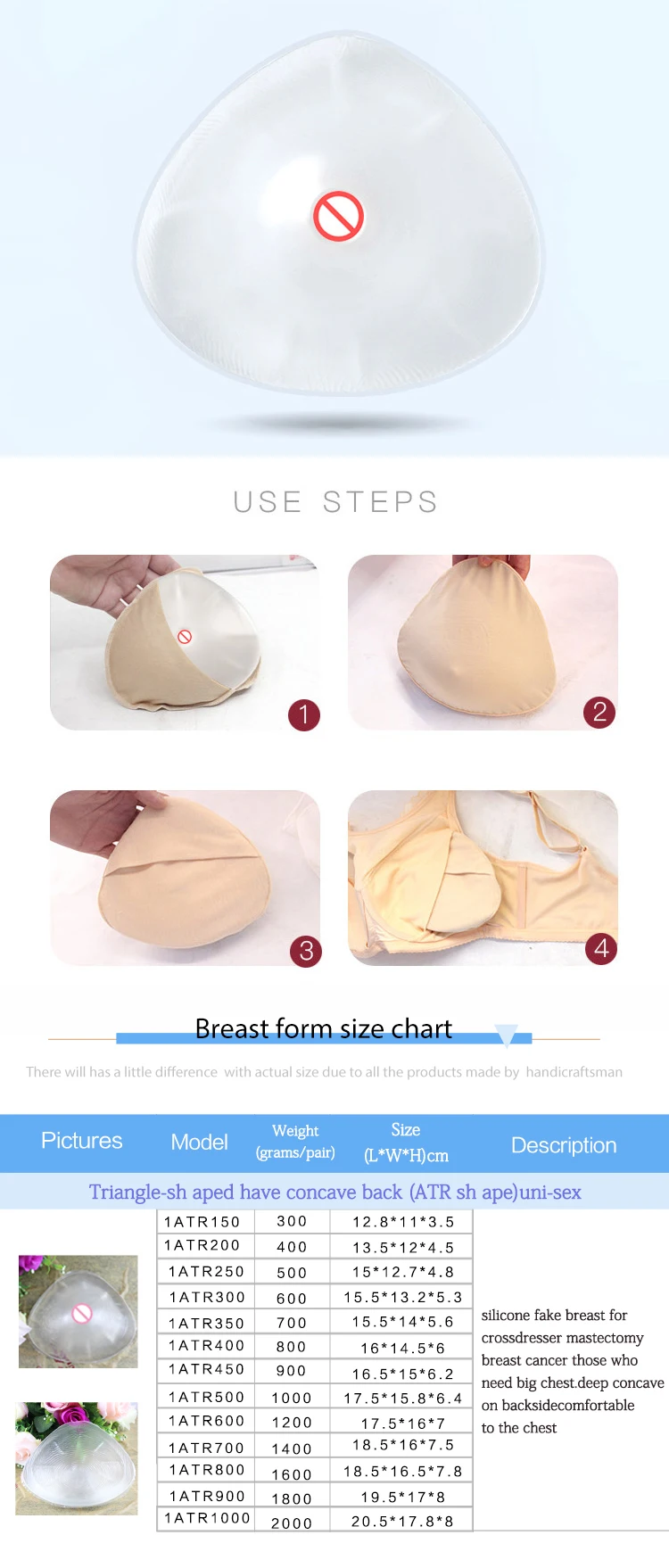 USE STEPS

1

2

3

4

Breast form size chart

There will has a little difference with actual size due to all the products made by handicraftsman

| Pictures | Model | Weight (grams/pair) | Size (L*W*H)cm | Description |
|---|---|---|---|---|
| Triangle-sh aped have concave back (ATR sh ape)uni-sex | | | | |
| | 1ATR150 | 300 | 12.8*11*3.5 | silicone fake breast for crossdresser mastectomy breast cancer those who need big chest.deep concave on backsidecomfortable to the chest |
| | 1ATR200 | 400 | 13.5*12*4.5 | |
| | 1ATR250 | 500 | 15*12.7*4.8 | |
| | 1ATR300 | 600 | 15.5*13.2*5.3 | |
| | 1ATR350 | 700 | 15.5*14*5.6 | |
| | 1ATR400 | 800 | 16*14.5*6 | |
| | 1ATR450 | 900 | 16.5*15*6.2 | |
| | 1ATR500 | 1000 | 17.5*15.8*6.4 | |
| | 1ATR600 | 1200 | 17.5*16*7 | |
| | 1ATR700 | 1400 | 18.5*16*7.5 | |
| | 1ATR800 | 1600 | 18.5*16.5*7.8 | |
| | 1ATR900 | 1800 | 19.5*17*8 | |
| | 1ATR1000 | 2000 | 20.5*17.8*8 | |