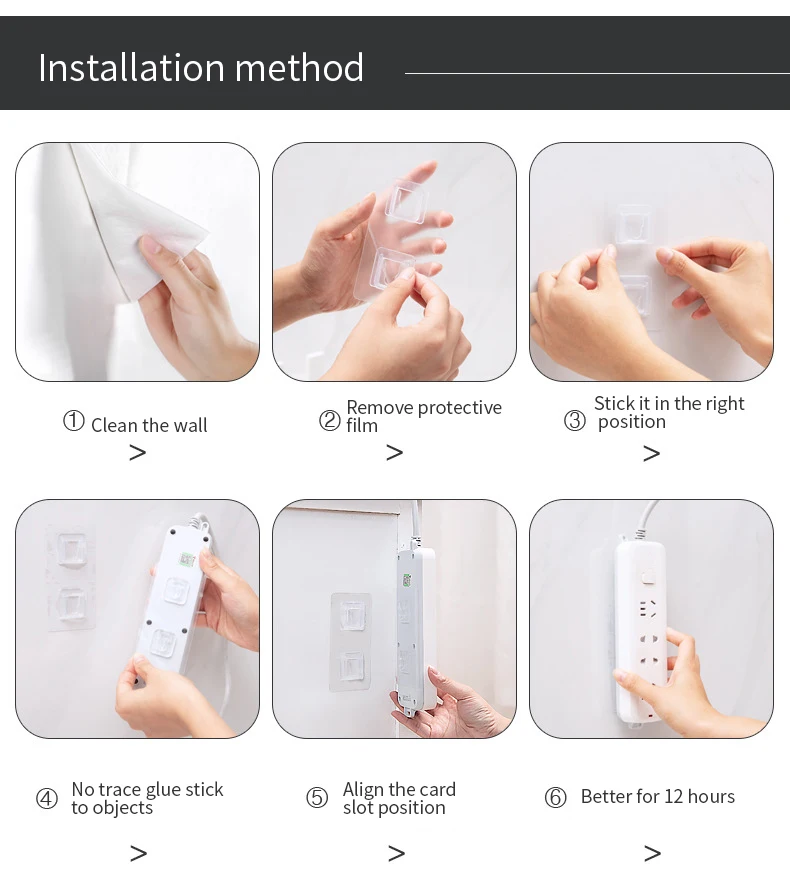 Installation method

① Clean the wall
>

② Remove protective film
>

③ Stick it in the right position
>

④ No trace glue stick to objects
>

⑤ Align the card slot position
>

⑥ Better for 12 hours
>