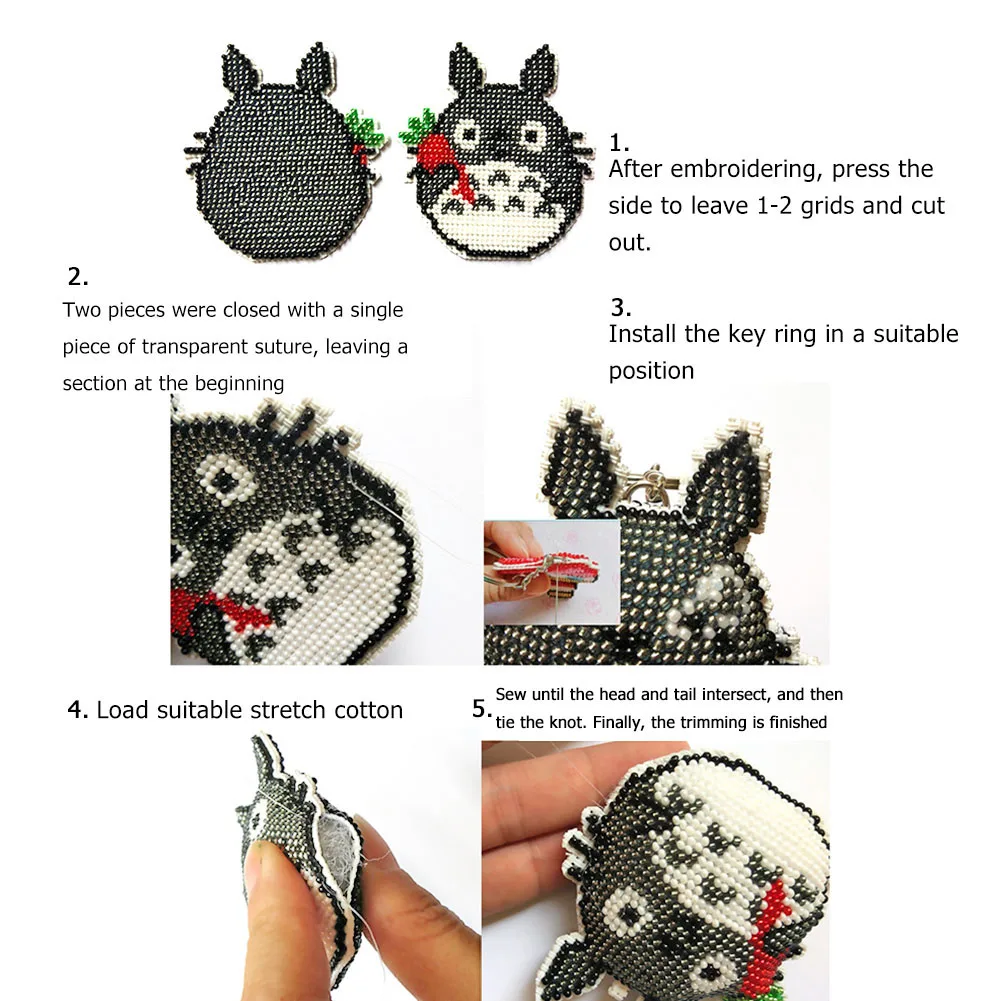 1.
After embroidering, press the side to leave 1-2 grids and cut out.

2.
Two pieces were closed with a single piece of transparent suture, leaving a section at the beginning

3.
Install the key ring in a suitable position

4. Load suitable stretch cotton

5. Sew until the head and tail intersect, and then tie the knot. Finally, the trimming is finished