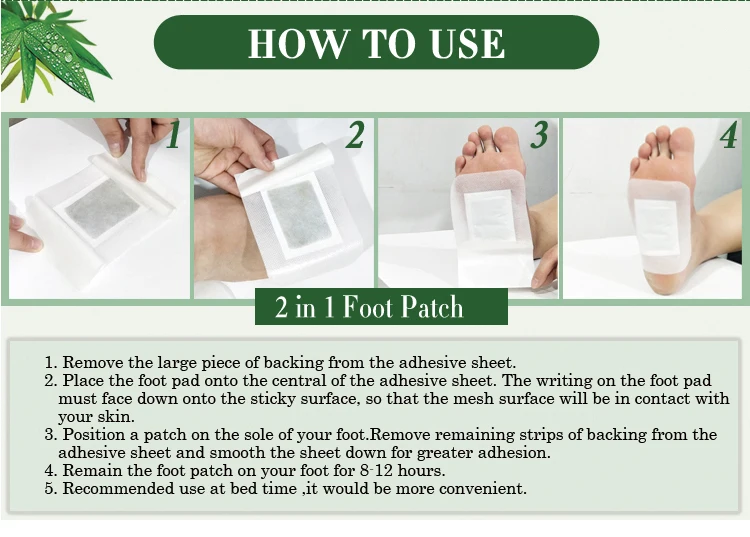 HOW TO USE

1

2

3

4

2 in 1 Foot Patch

1. Remove the large piece of backing from the adhesive sheet.
2. Place the foot pad onto the central of the adhesive sheet. The writing on the foot pad must face down onto the sticky surface, so that the mesh surface will be in contact with your skin.
3. Position a patch on the sole of your foot.Remove remaining strips of backing from the adhesive sheet and smooth the sheet down for greater adhesion.
4. Remain the foot patch on your foot for 8-12 hours.
5. Recommended use at bed time ,it would be more convenient.