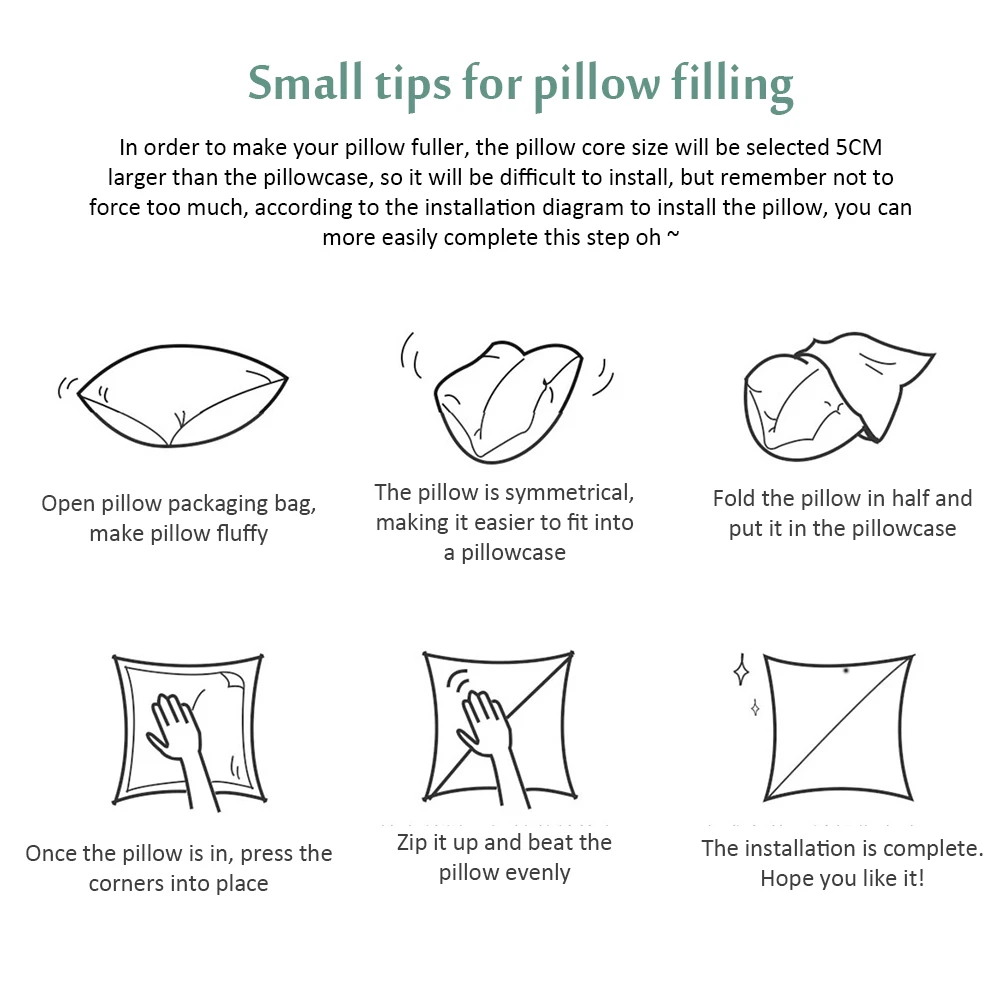 Small tips for pillow filling

In order to make your pillow fuller, the pillow core size will be selected 5CM larger than the pillowcase, so it will be difficult to install, but remember not to force too much, according to the installation diagram to install the pillow, you can more easily complete this step oh ~

Open pillow packaging bag, make pillow fluffy

The pillow is symmetrical, making it easier to fit into a pillowcase

Fold the pillow in half and put it in the pillowcase

Once the pillow is in, press the corners into place

Zip it up and beat the pillow evenly

The installation is complete. Hope you like it!