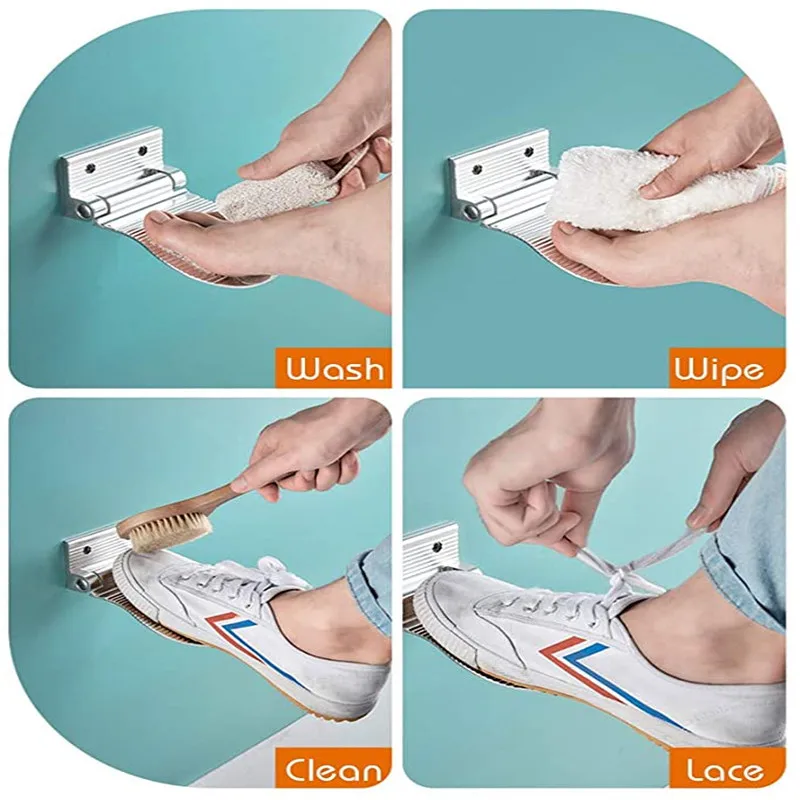 Wash

Wipe

Clean

Lace